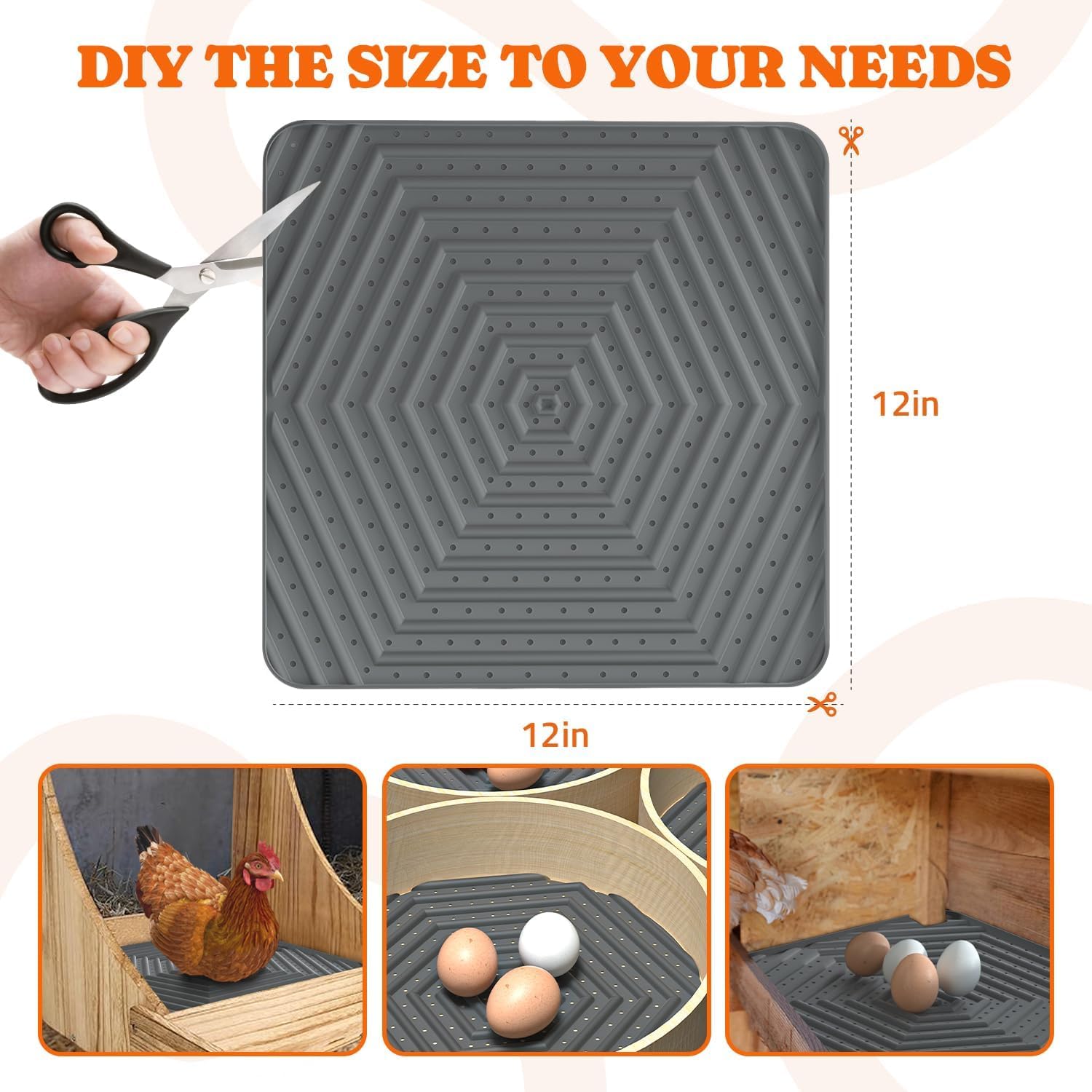 DIY THE SIZE TO YOUR NEEDS

12in

12in