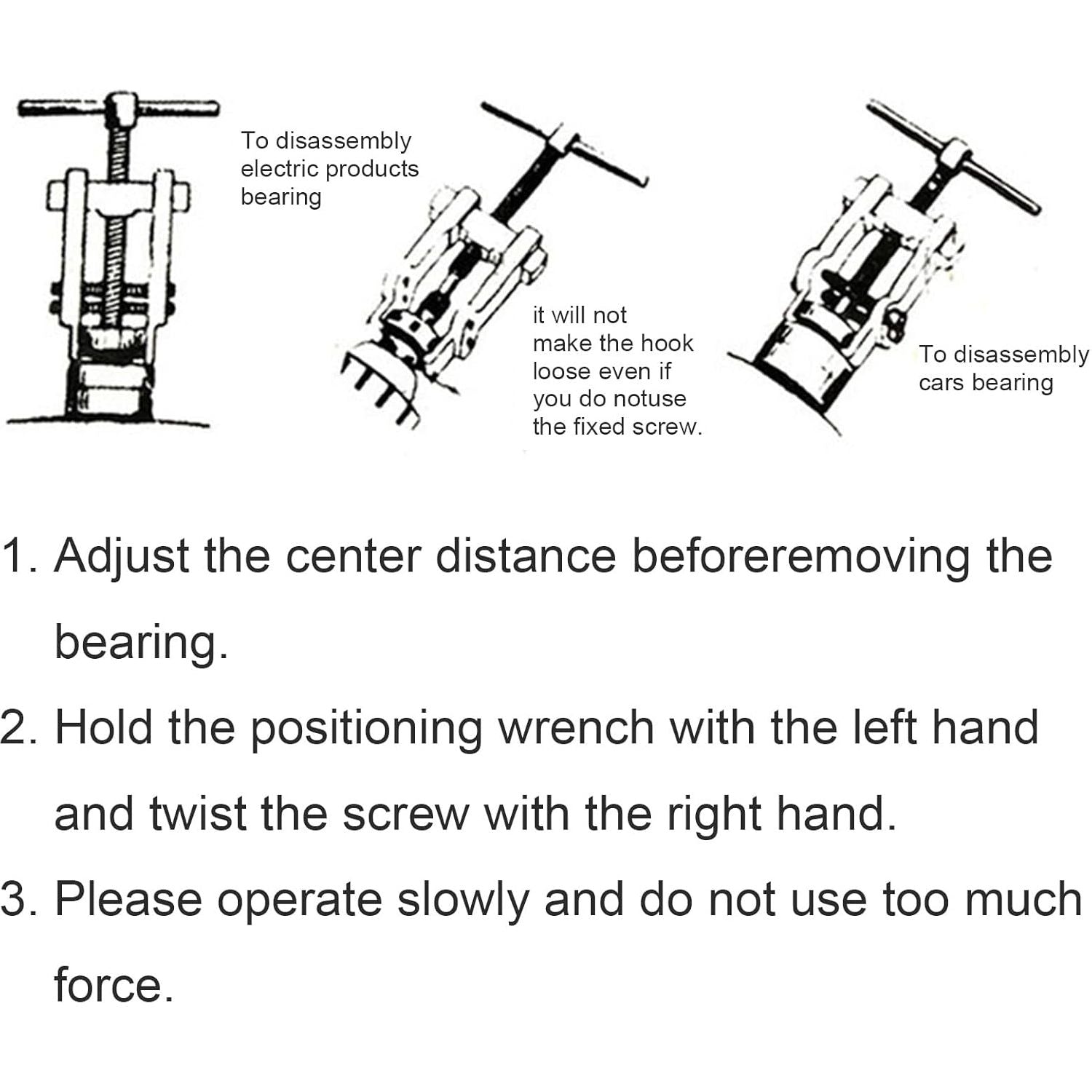 To disassembly electric products bearing

it will not make the hook loose even if you do notuse the fixed screw.

To disassembly cars bearing

1. Adjust the center distance beforeremoving the bearing.

2. Hold the positioning wrench with the left hand and twist the screw with the right hand.

3. Please operate slowly and do not use too much force.