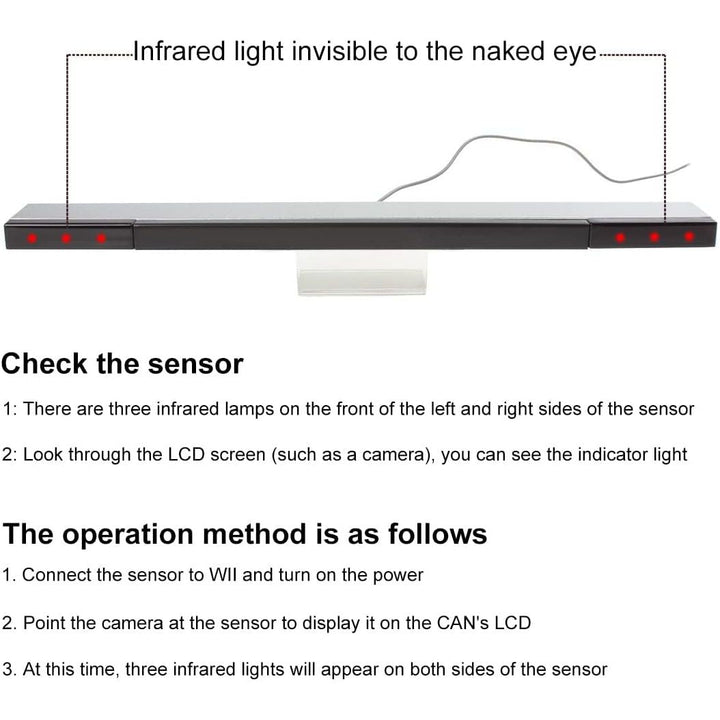 Infrared light invisible to the naked eye

Check the sensor

1: There are three infrared lamps on the front of the left and right sides of the sensor

2: Look through the LCD screen (such as a camera), you can see the indicator light

The operation method is as follows

1. Connect the sensor to WII and turn on the power

2. Point the camera at the sensor to display it on the CAN's LCD

3. At this time, three infrared lights will appear on both sides of the sensor