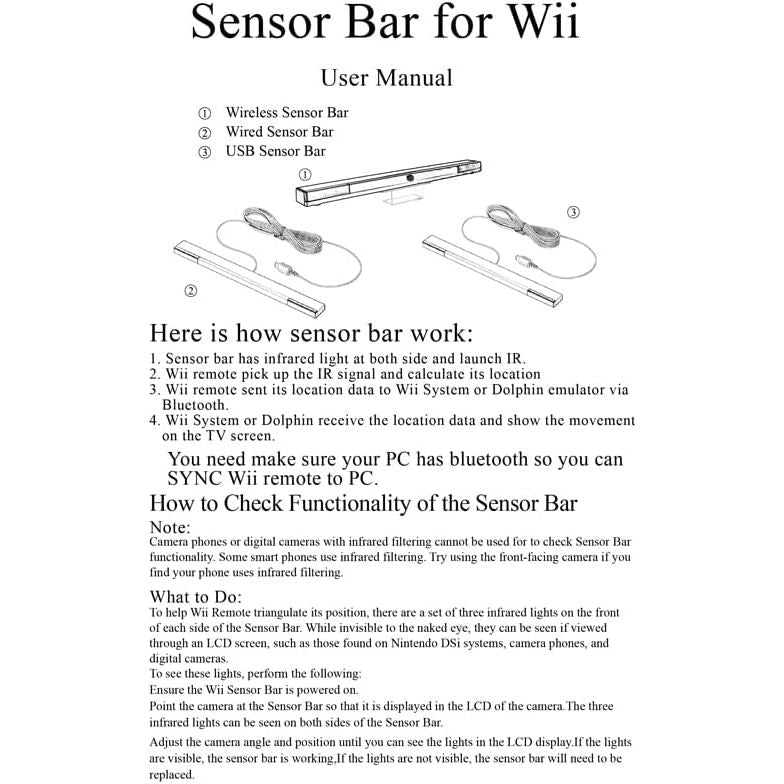 Sensor Bar for Wii

User Manual

① Wireless Sensor Bar
② Wired Sensor Bar
③ USB Sensor Bar

①

③

②

Here is how sensor bar work:

1. Sensor bar has infrared light at both side and launch IR.
2. Wii remote pick up the IR signal and calculate its location
3. Wii remote sent its location data to Wii System or Dolphin emulator via Bluetooth.
4. Wii System or Dolphin receive the location data and show the movement on the TV screen.

You need make sure your PC has bluetooth so you can SYNC Wii remote to PC.

How to Check Functionality of the Sensor Bar

Note:
Camera phones or digital cameras with infrared filtering cannot be used for to check Sensor Bar functionality. Some smart phones use infrared filtering. Try using the front-facing camera if you find your phone uses infrared filtering.

What to Do:
To help Wii Remote triangulate its position, there are a set of three infrared lights on the front of each side of the Sensor Bar. While invisible to the naked eye, they can be seen if viewed through an LCD screen, such as those found on Nintendo DSi systems, camera phones, and digital cameras.
To see these lights, perform the following:
Ensure the Wii Sensor Bar is powered on.
Point the camera at the Sensor Bar so that it is displayed in the LCD of the camera.The three infrared lights can be seen on both sides of the Sensor Bar.

Adjust the camera angle and position until you can see the lights in the LCD display.If the lights are visible, the sensor bar is working,If the lights are not visible, the sensor bar will need to be replaced.