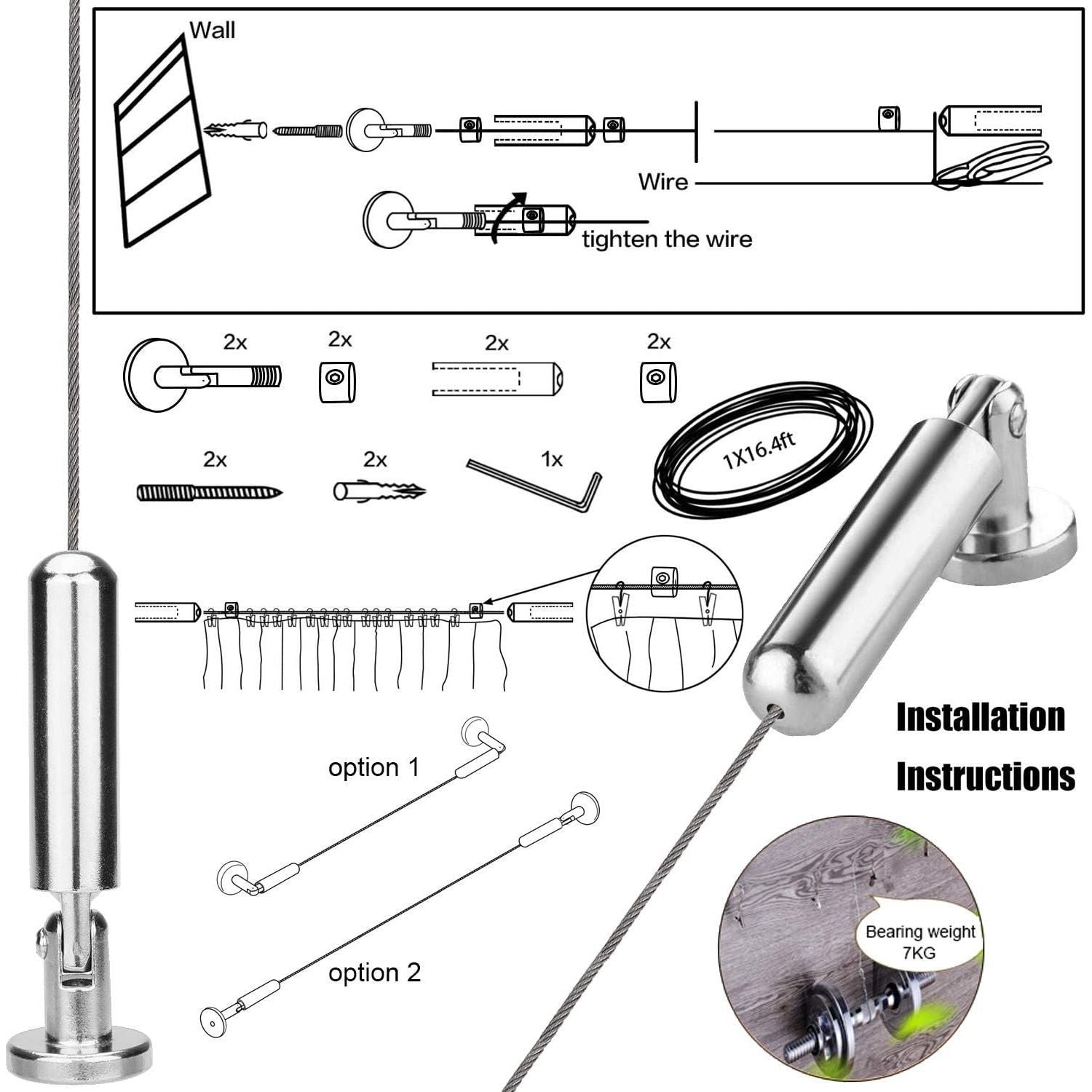 Wall

Wire

tighten the wire

2x

2x

2x

2x

2x

2x

1x

1X16.4ft

option 1

option 2

Installation Instructions

Bearing weight 7KG