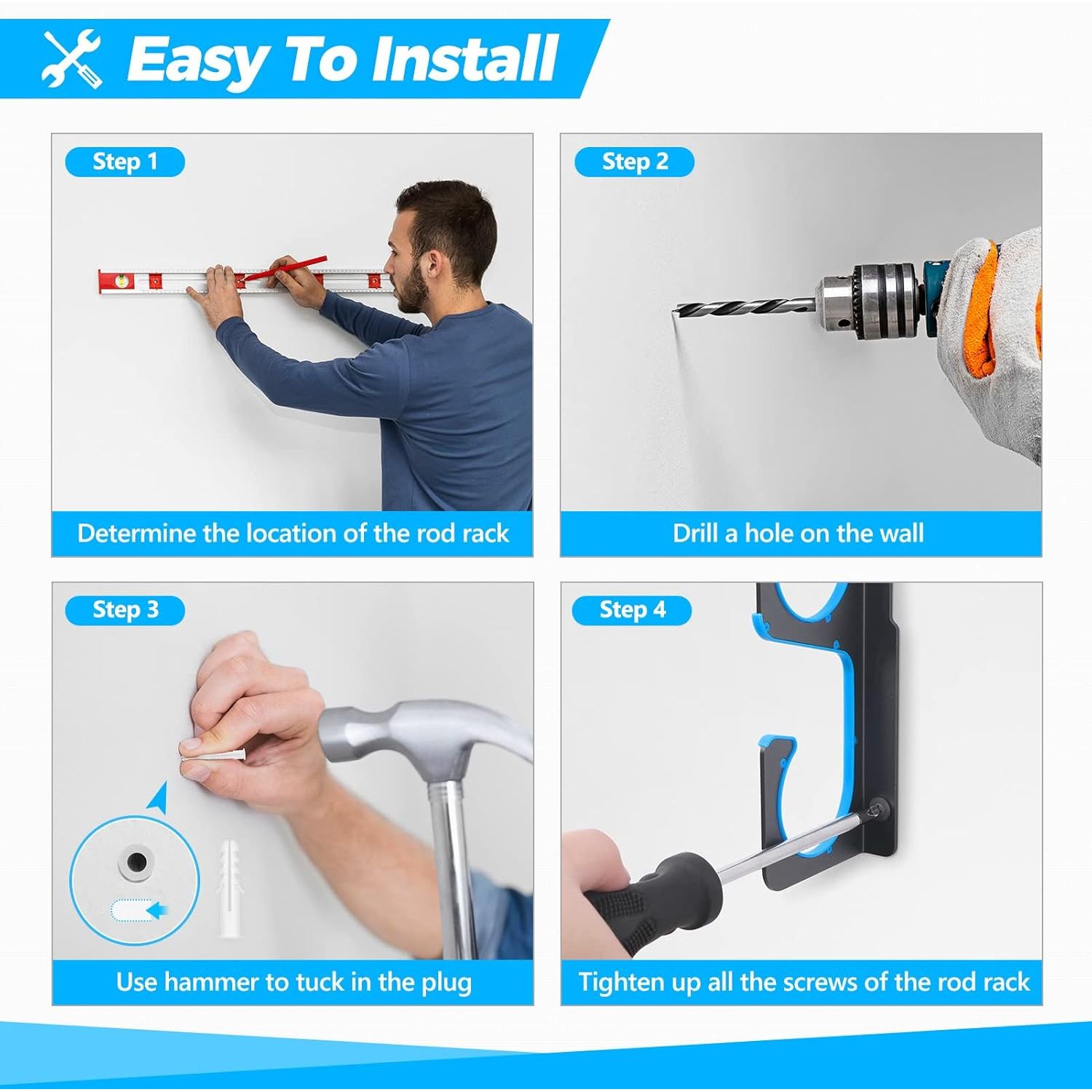 Easy To Install

Step 1

Determine the location of the rod rack

Step 2

Drill a hole on the wall

Step 3

Use hammer to tuck in the plug

Step 4

Tighten up all the screws of the rod rack