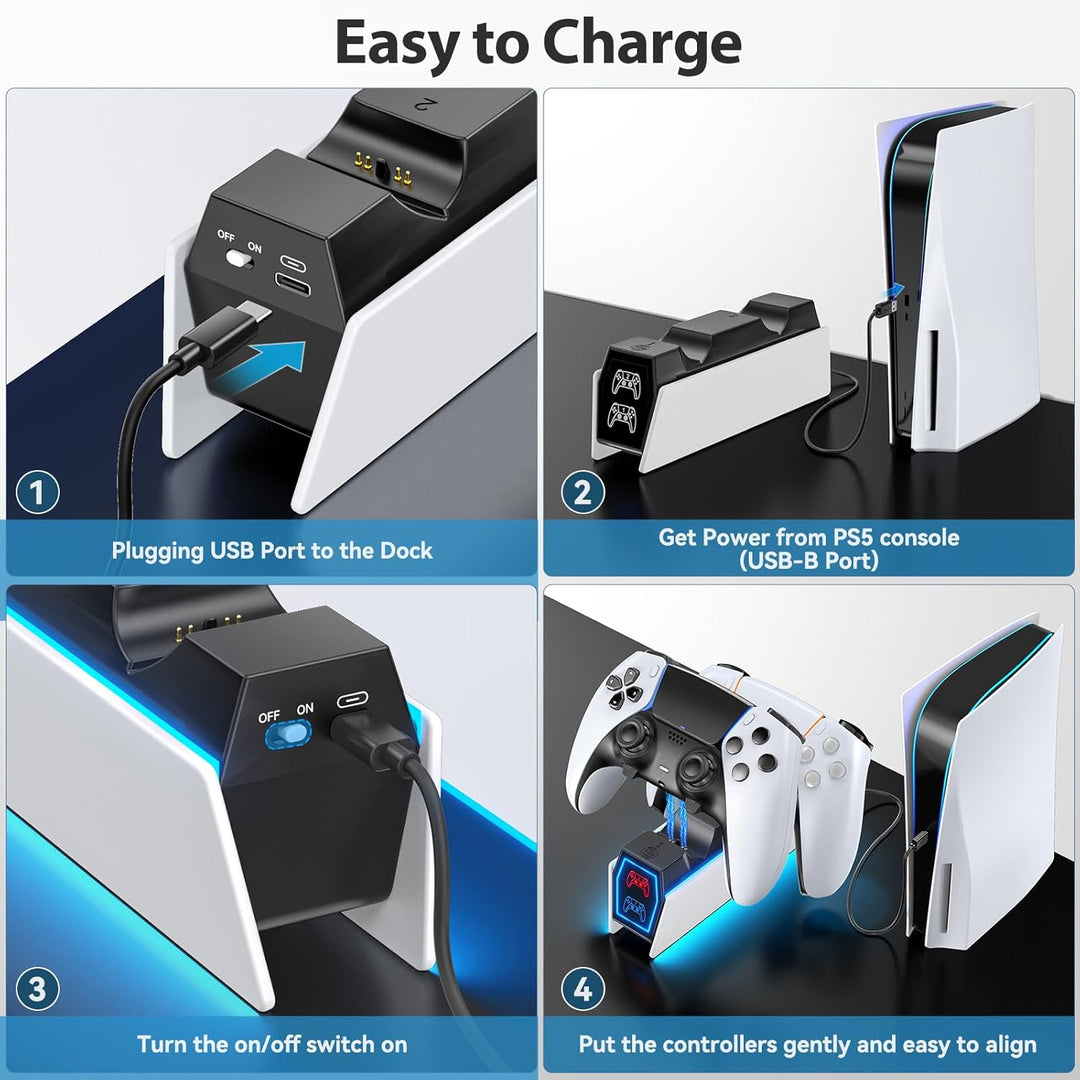 Easy to Charge

2

OFF ON

1

Plugging USB Port to the Dock

2

Get Power from PS5 console (USB-B Port)

OFF ON

3

Turn the on/off switch on

4

Put the controllers gently and easy to align