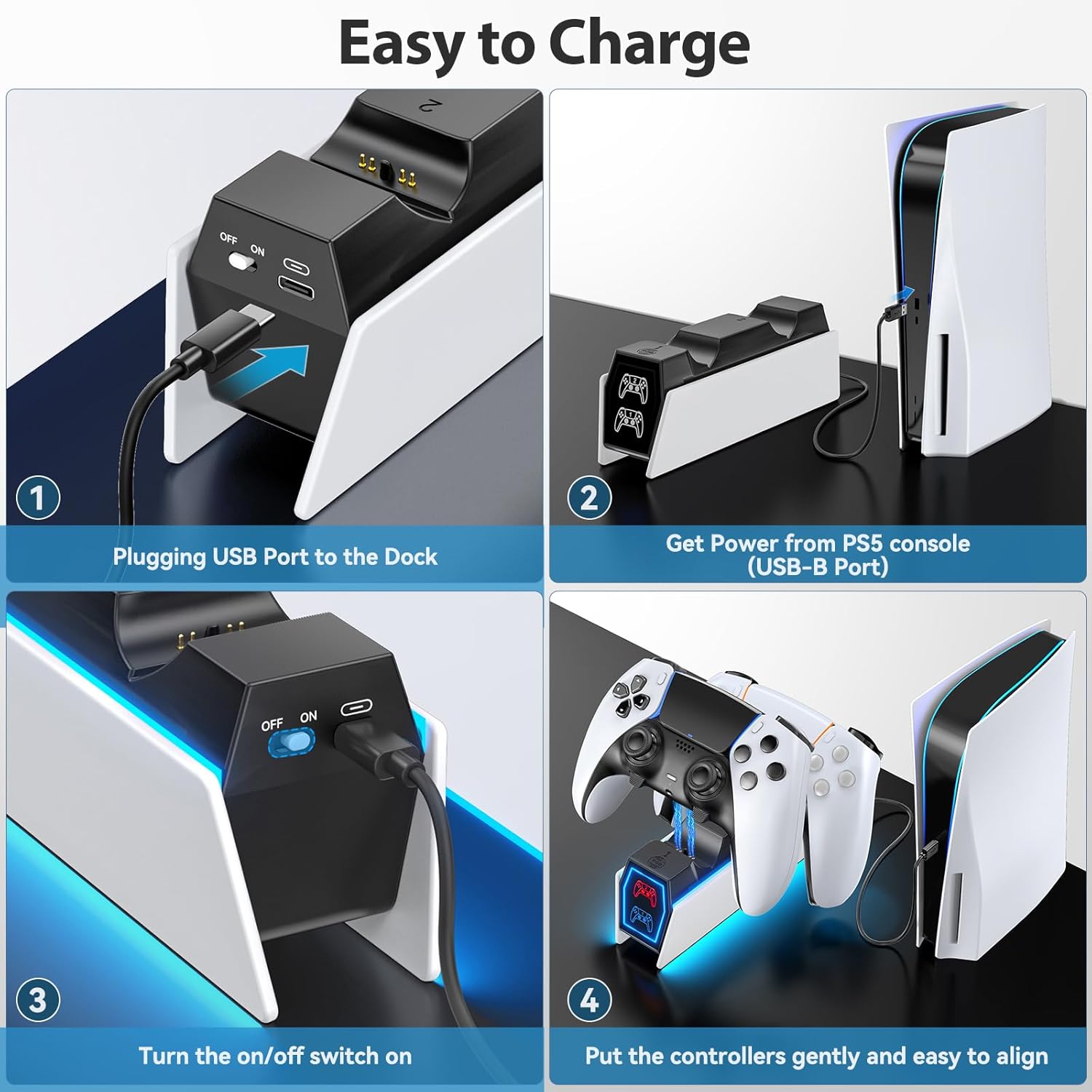 Easy to Charge

2

OFF ON

1

Plugging USB Port to the Dock

2

Get Power from PS5 console (USB-B Port)

OFF ON

3

Turn the on/off switch on

4

Put the controllers gently and easy to align