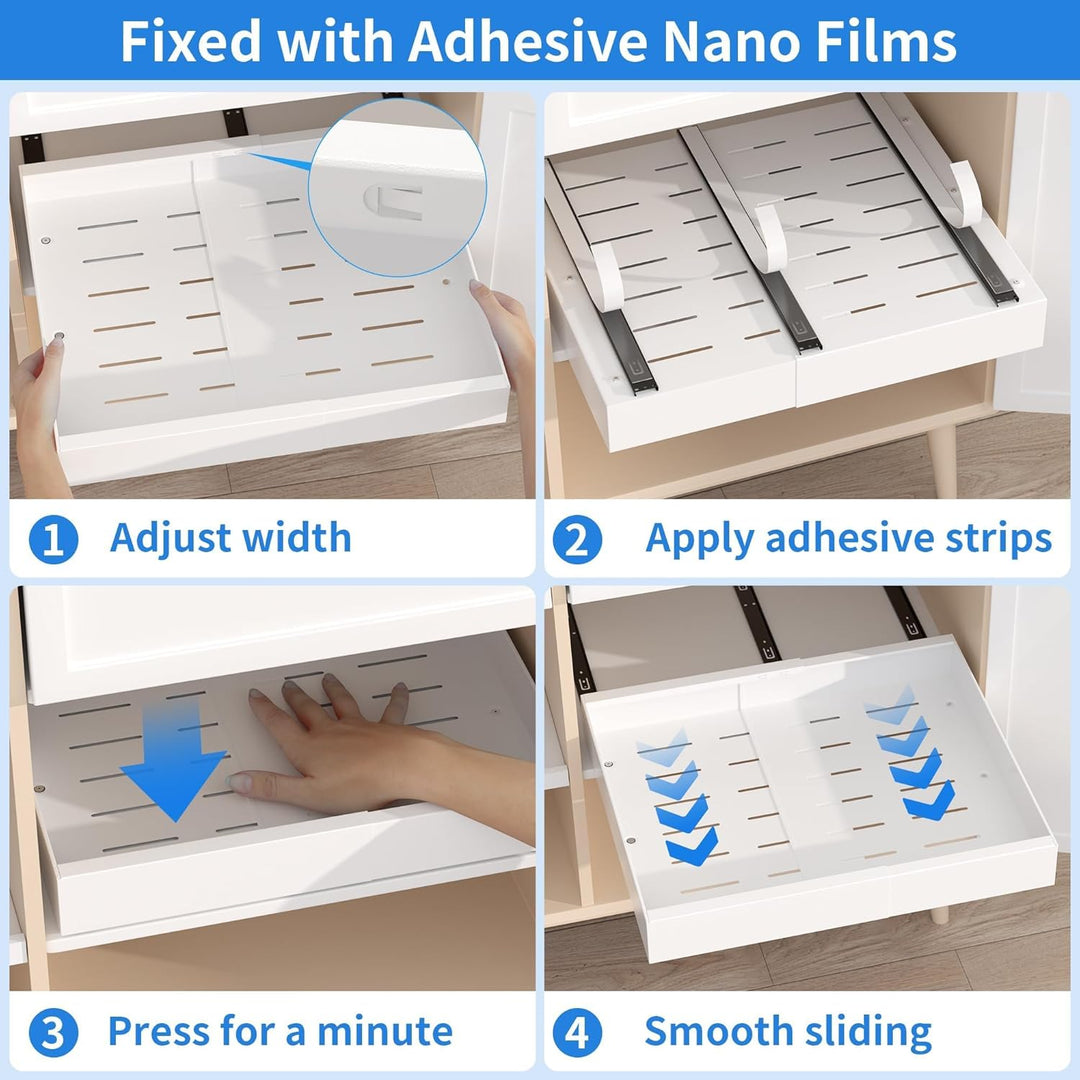 Fixed with Adhesive Nano Films

1 Adjust width

2 Apply adhesive strips

3 Press for a minute

4 Smooth sliding