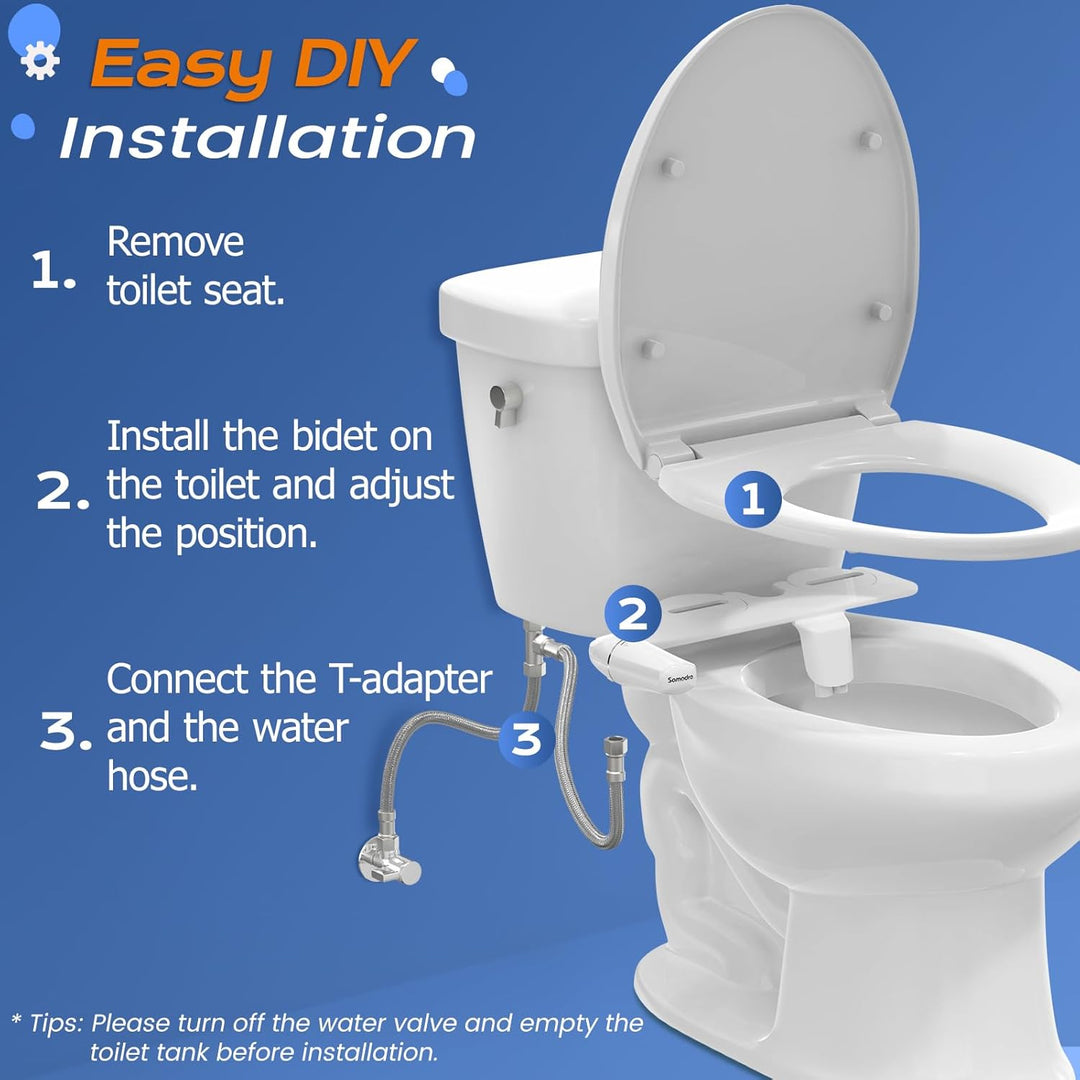 Easy DIY Installation

1. Remove toilet seat.

2. Install the bidet on the toilet and adjust the position.

3. Connect the T-adapter and the water hose.

1

2

Samodra

3

* Tips: Please turn off the water valve and empty the toilet tank before installation.