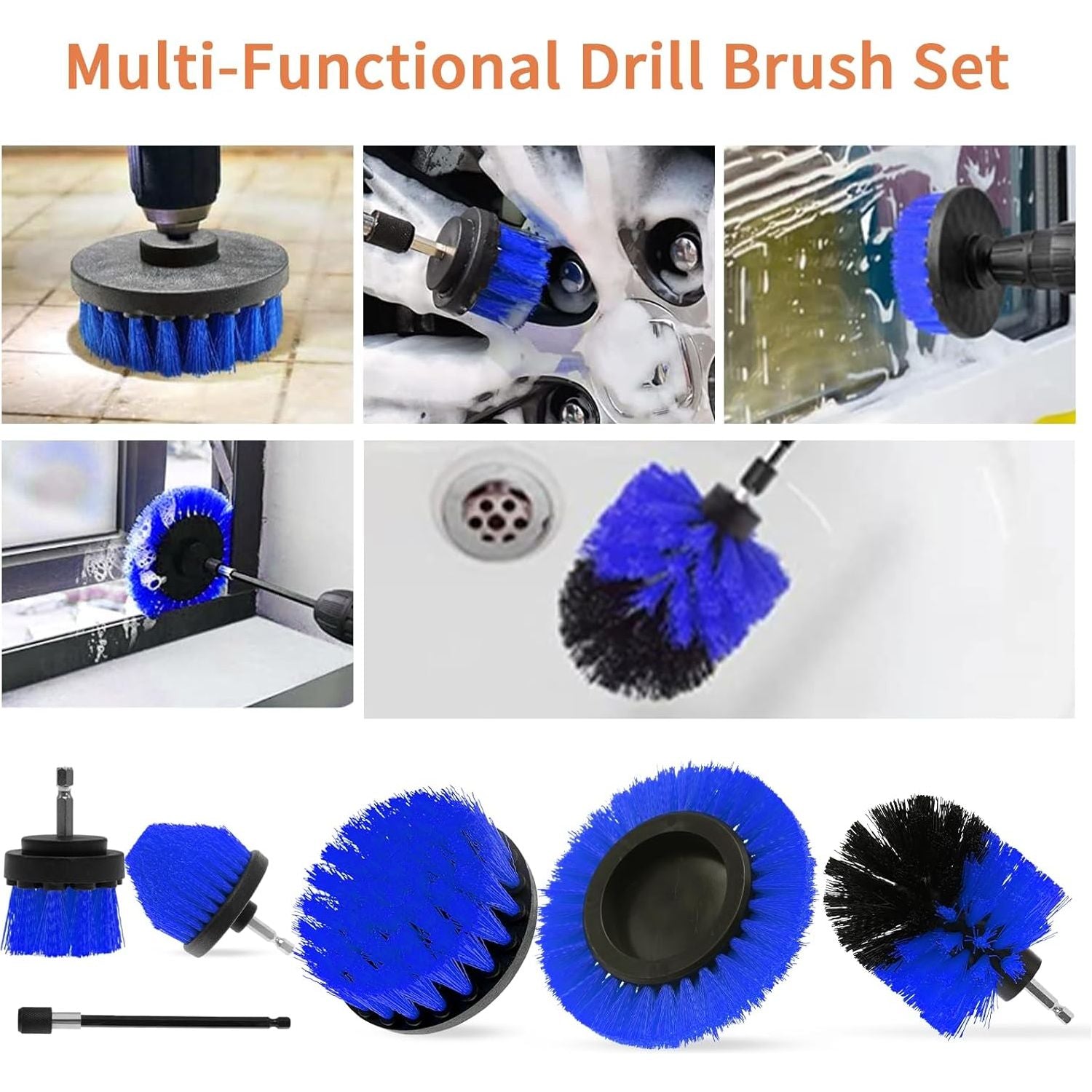 Multi-Functional Drill Brush Set