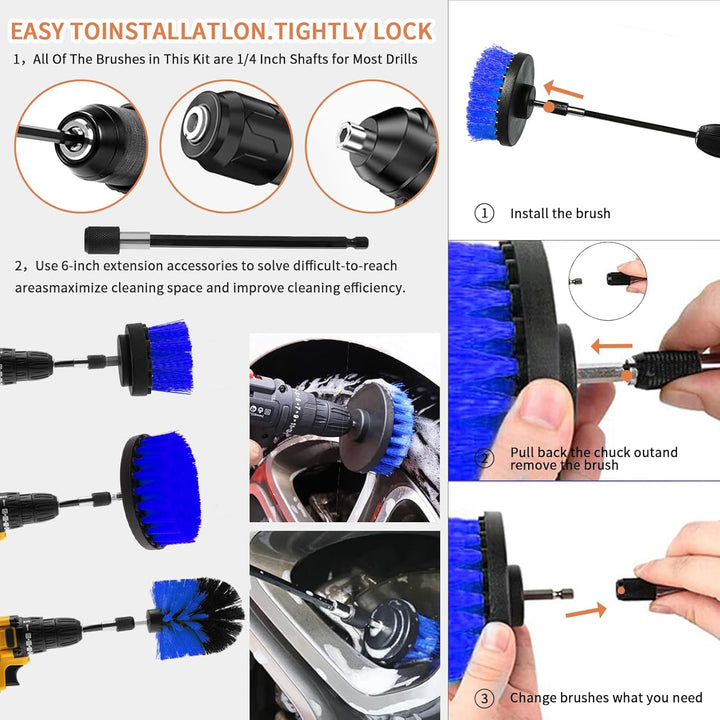 EASY TOINSTALLATLON.TIGHTLY LOCK

1，All Of The Brushes in This Kit are 1/4 Inch Shafts for Most Drills

2，Use 6-inch extension accessories to solve difficult-to-reach areasmaximize cleaning space and improve cleaning efficiency.

① Install the brush

② Pull back the chuck outand remove the brush

③ Change brushes what you need