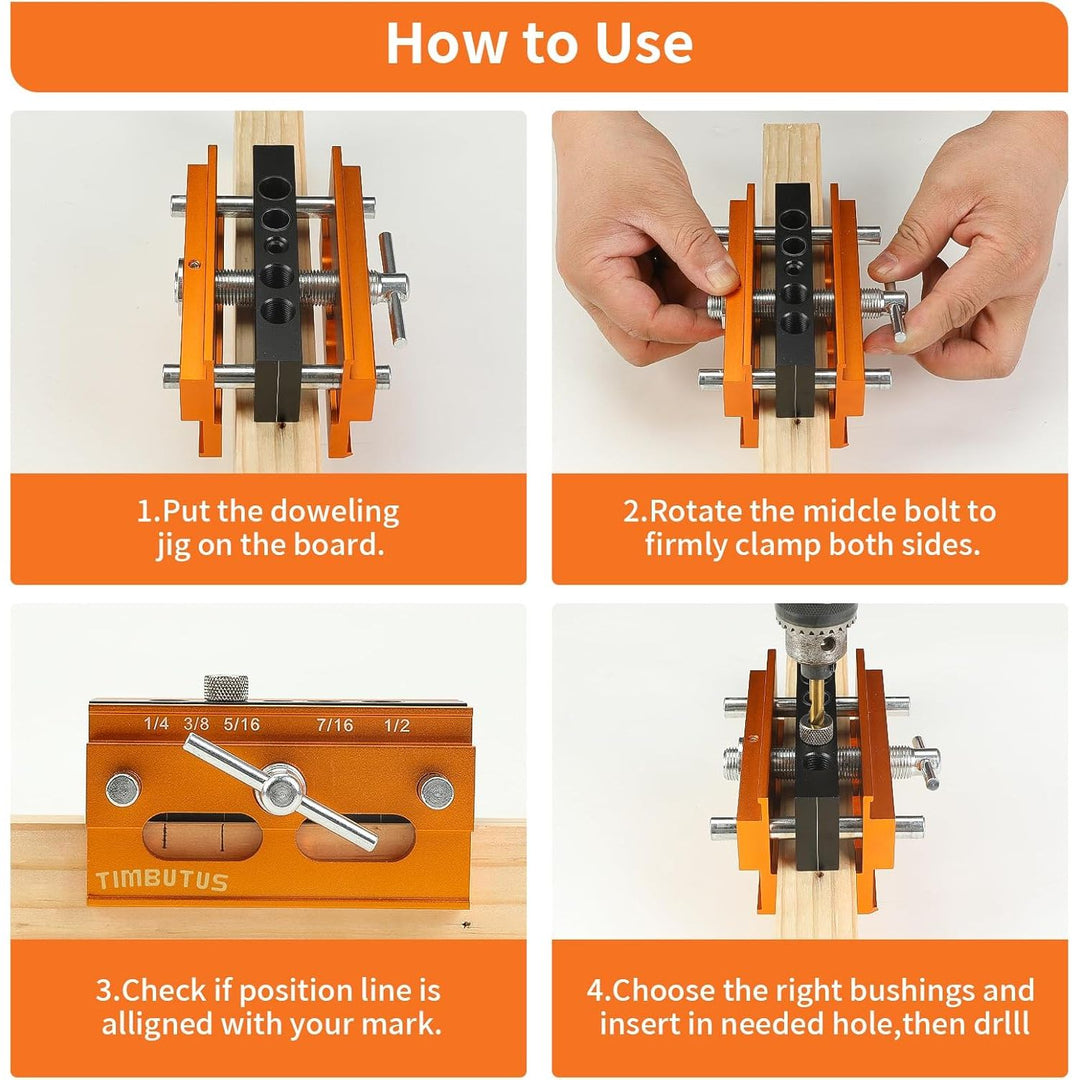 How to Use

1.Put the doweling jig on the board.

2.Rotate the midcle bolt to firmly clamp both sides.

1/4 3/8 5/16 7/16 1/2

TIMBUTUS

3.Check if position line is alligned with your mark.

4.Choose the right bushings and insert in needed hole,then drlll