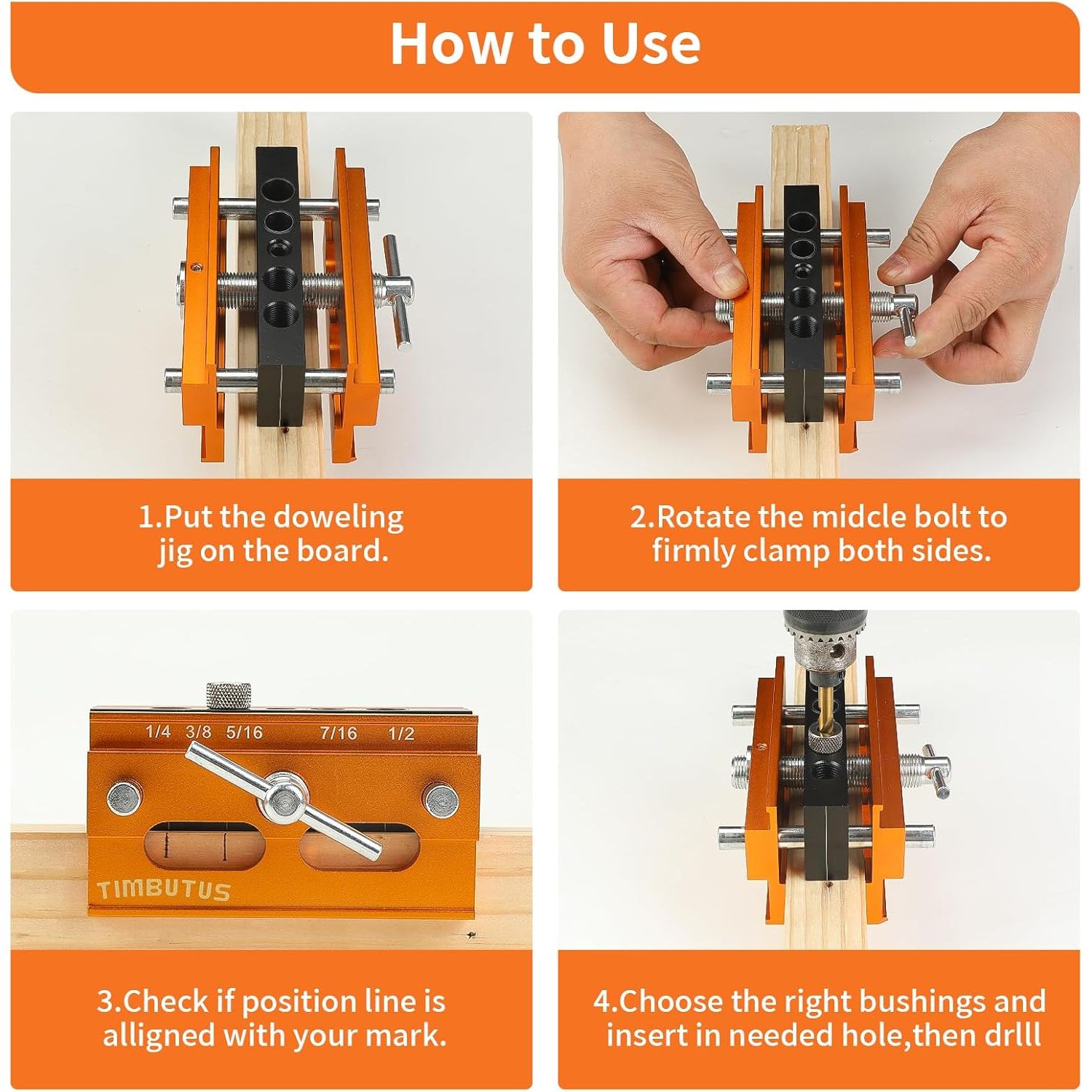 How to Use

1.Put the doweling jig on the board.

2.Rotate the midcle bolt to firmly clamp both sides.

1/4 3/8 5/16 7/16 1/2

TIMBUTUS

3.Check if position line is alligned with your mark.

4.Choose the right bushings and insert in needed hole,then drlll