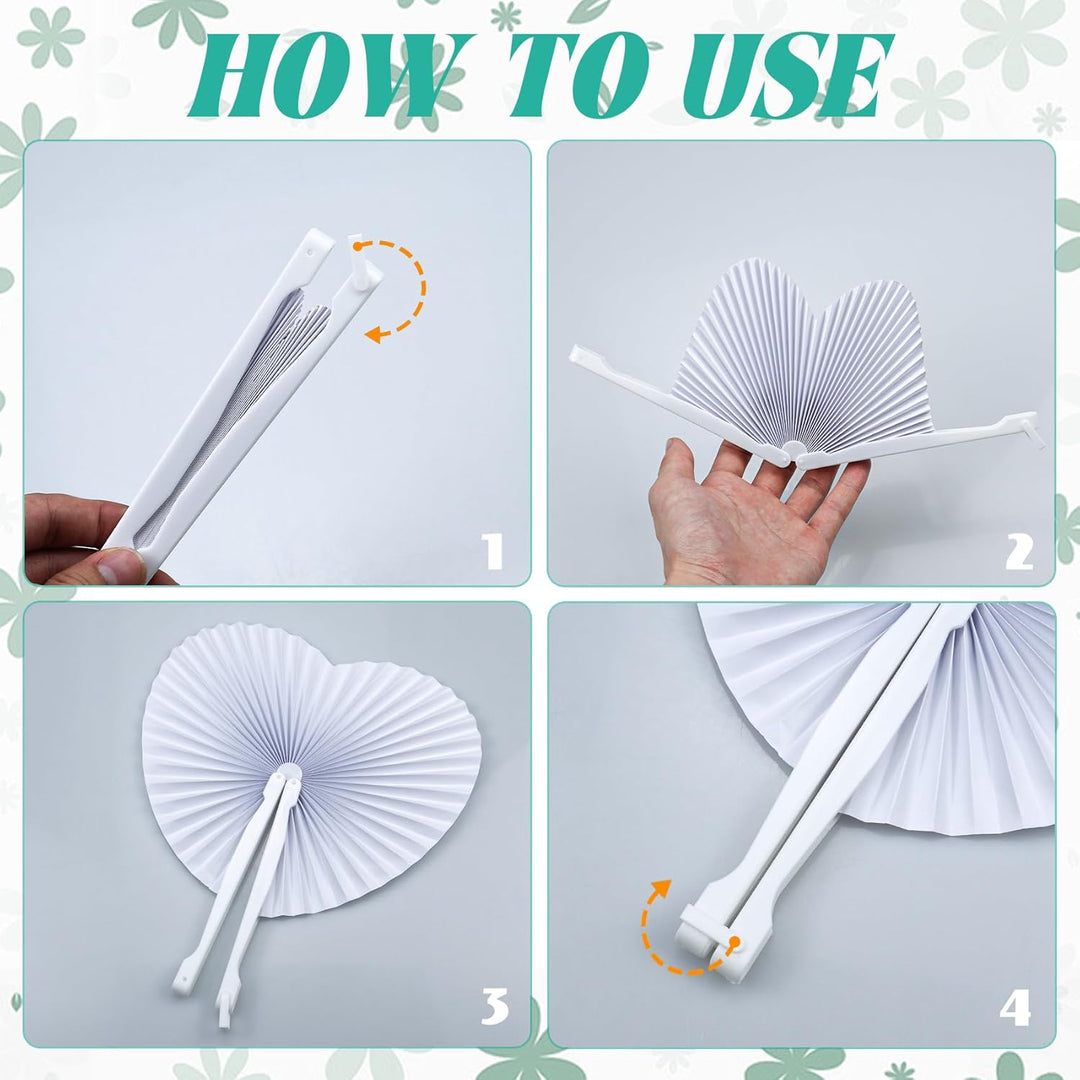 HOW TO USE

1

2

3

4