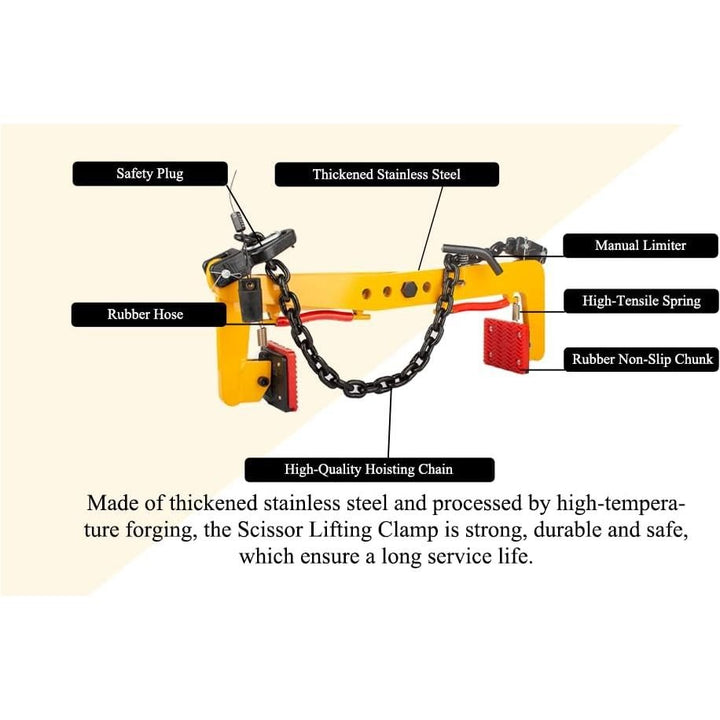 Safety Plug

Thickened Stainless Steel

Manual Limiter

Rubber Hose

High-Tensile Spring

Rubber Non-Slip Chunk

High-Quality Hoisting Chain

Made of thickened stainless steel and processed by high-temperature forging, the Scissor Lifting Clamp is strong, durable and safe, which ensure a long service life.