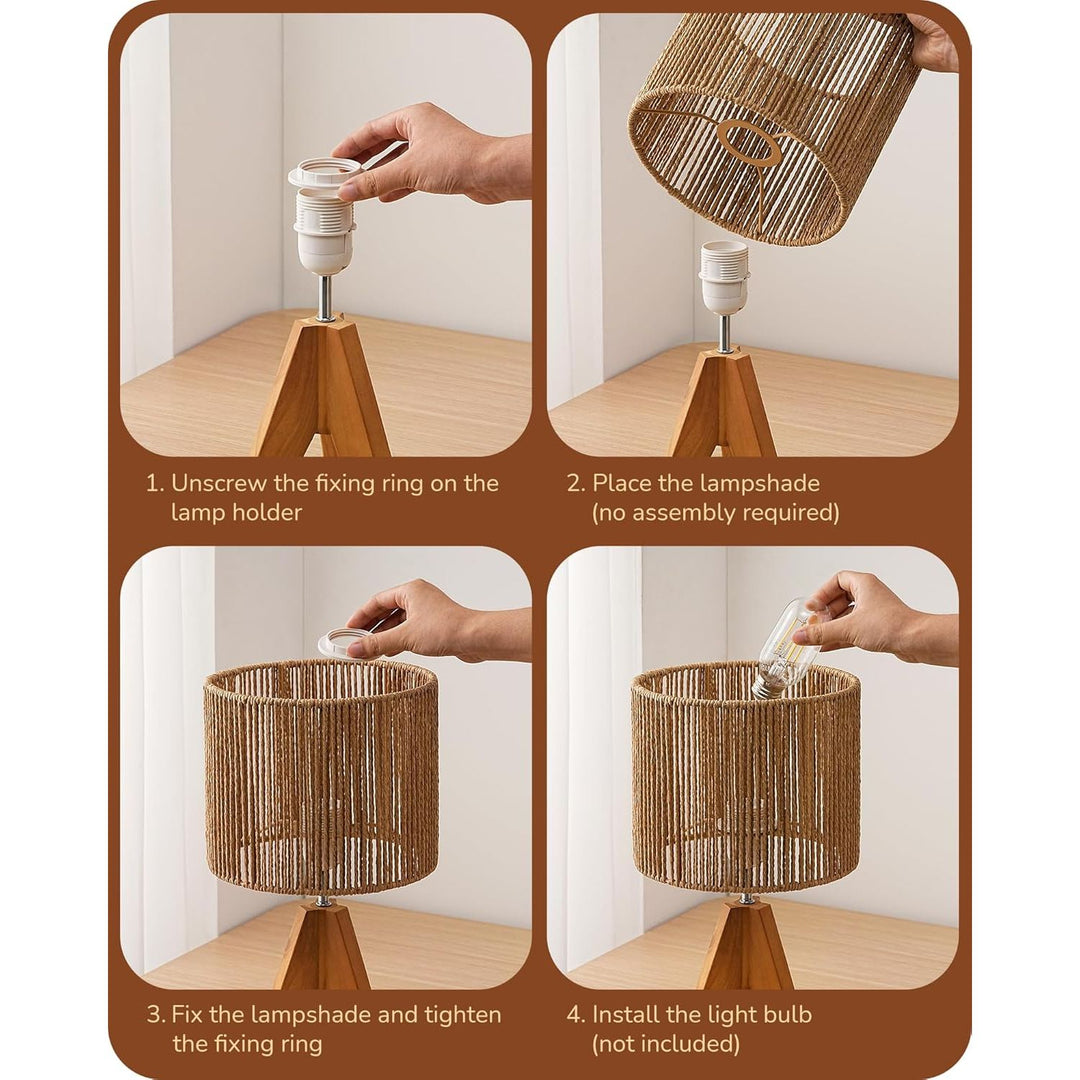 1. Unscrew the fixing ring on the lamp holder

2. Place the lampshade (no assembly required)

3. Fix the lampshade and tighten the fixing ring

4. Install the light bulb (not included)