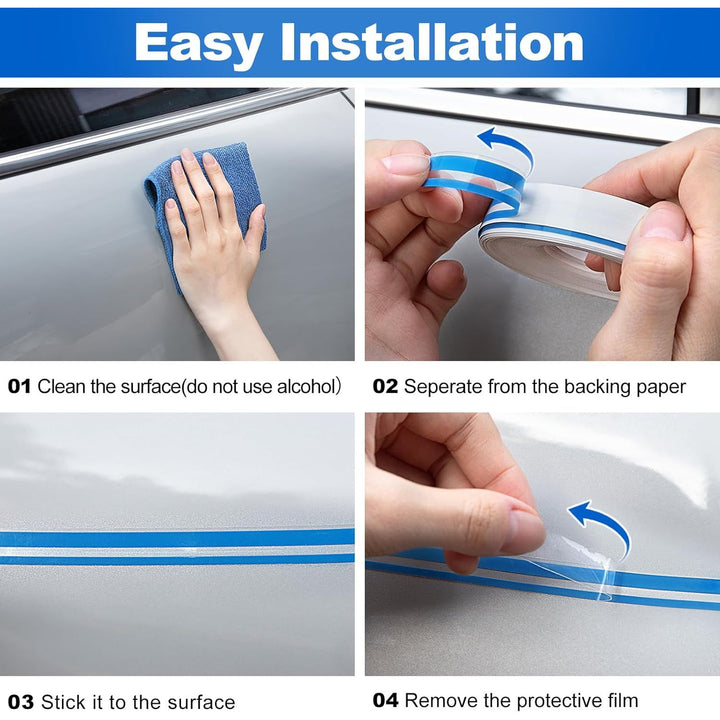 Easy Installation

01 Clean the surface(do not use alcohol)

02 Seperate from the backing paper

03 Stick it to the surface

04 Remove the protective film