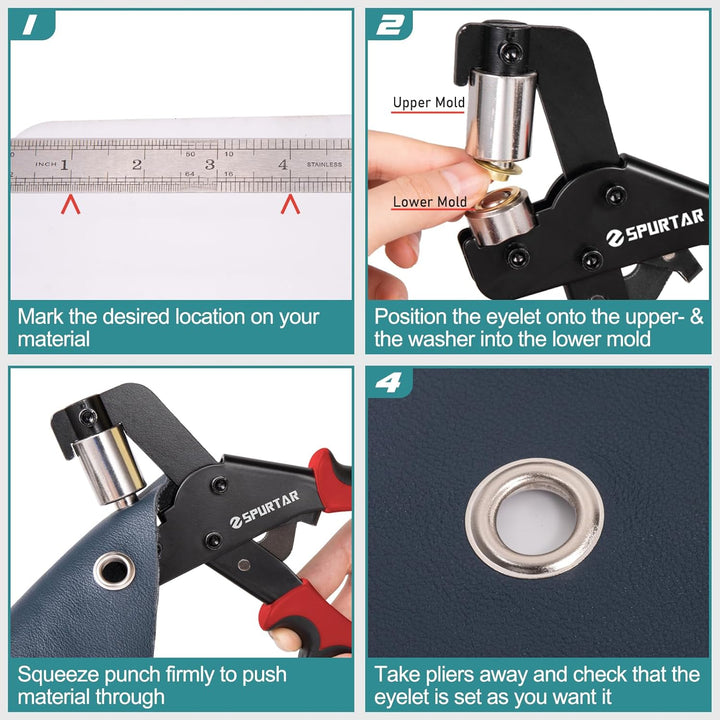 1

INCH 1 2 3 4 STAINLESS
50 10
64 16

Mark the desired location on your material

2

Upper Mold

Lower Mold

SPURTAR

Position the eyelet onto the upper- & the washer into the lower mold

SPURTAR

Squeeze punch firmly to push material through

4

Take pliers away and check that the eyelet is set as you want it