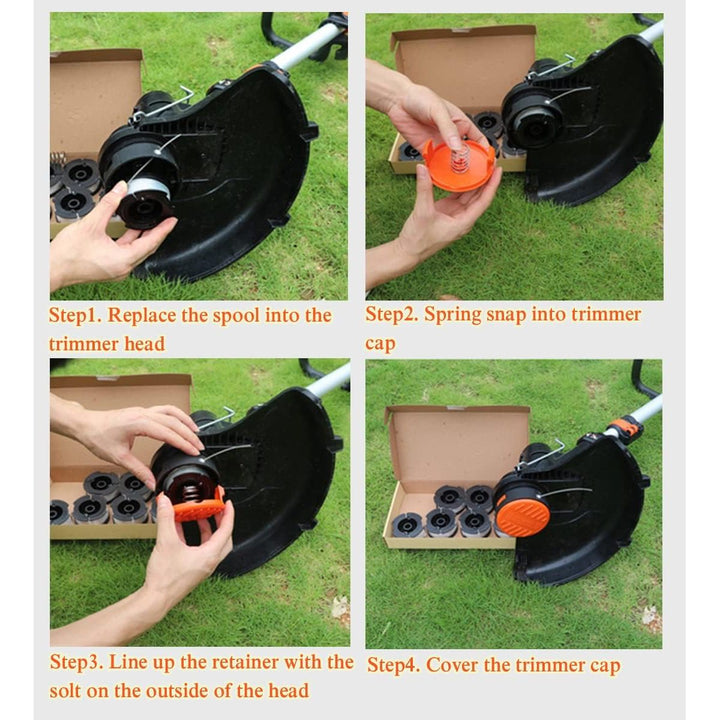 Step1. Replace the spool into the trimmer head

Step2. Spring snap into trimmer cap

Step3. Line up the retainer with the solt on the outside of the head

Step4. Cover the trimmer cap