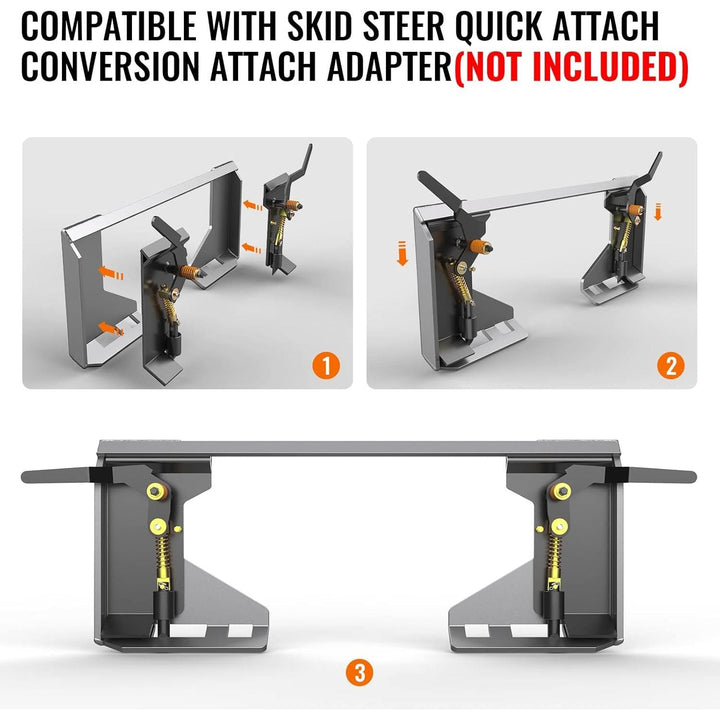 COMPATIBLE WITH SKID STEER QUICK ATTACH CONVERSION ATTACH ADAPTER(NOT INCLUDED)

1

2

3