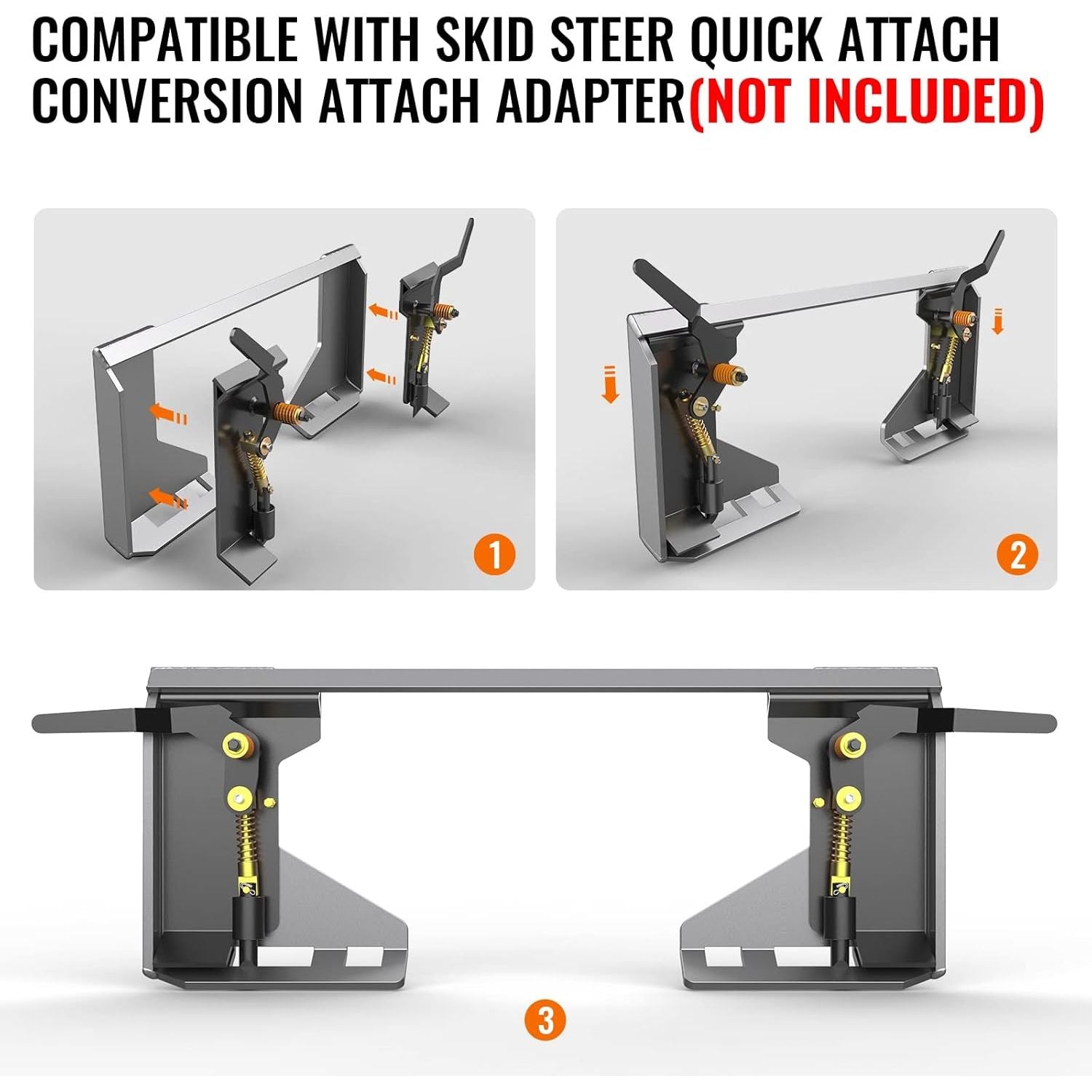 COMPATIBLE WITH SKID STEER QUICK ATTACH CONVERSION ATTACH ADAPTER(NOT INCLUDED)

1

2

3