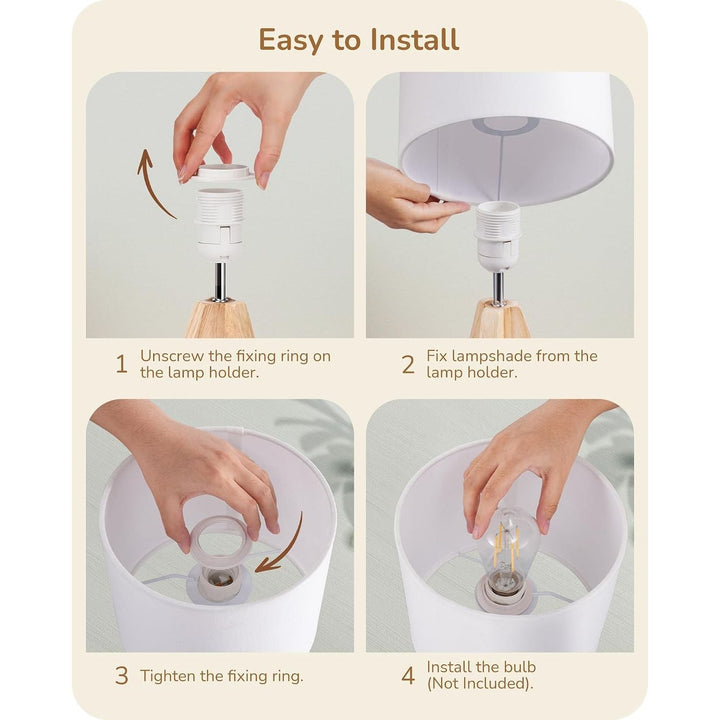 Easy to Install

1 Unscrew the fixing ring on the lamp holder.

2 Fix lampshade from the lamp holder.

3 Tighten the fixing ring.

4 Install the bulb (Not Included).