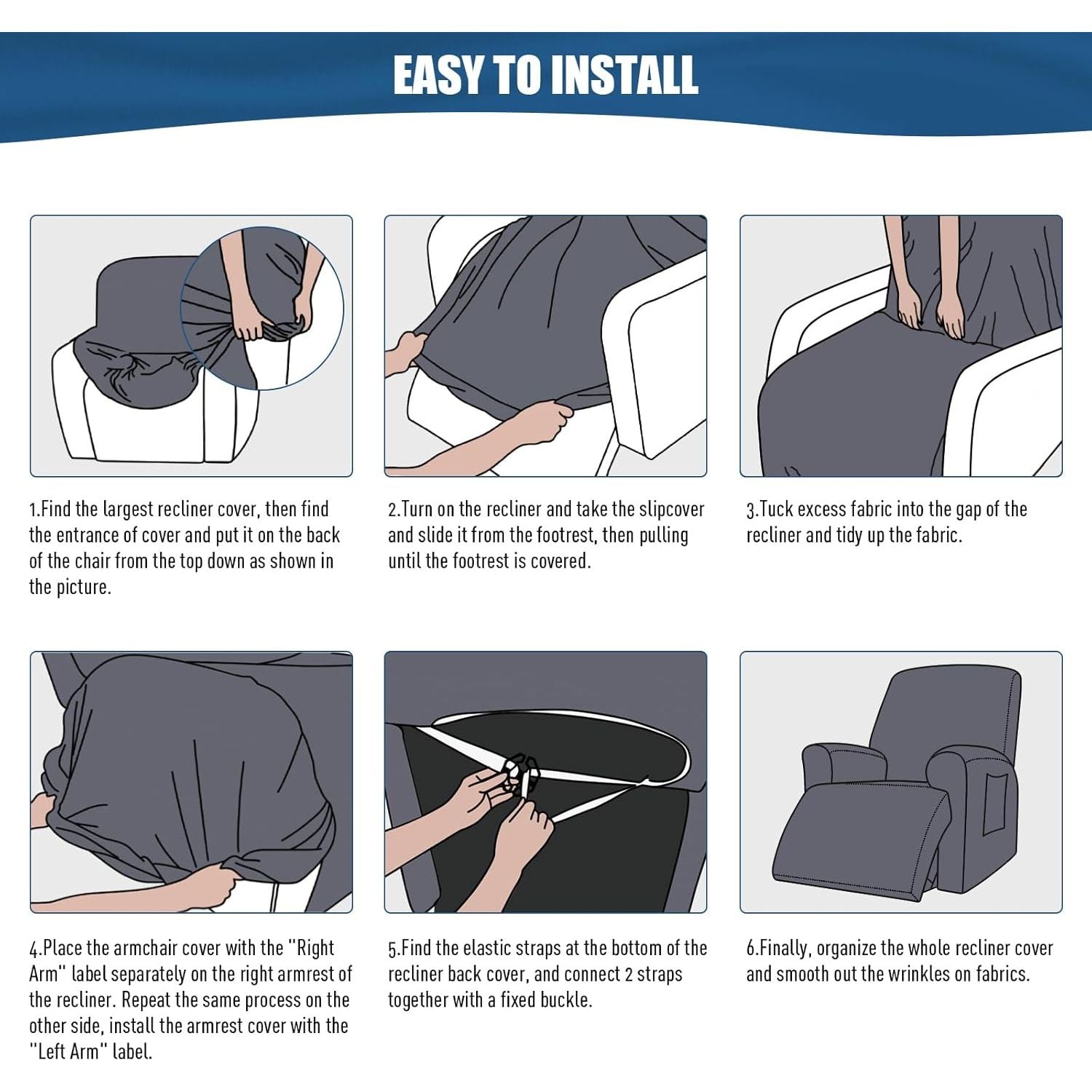 EASY TO INSTALL

1.Find the largest recliner cover, then find the entrance of cover and put it on the back of the chair from the top down as shown in the picture.

2.Turn on the recliner and take the slipcover and slide it from the footrest, then pulling until the footrest is covered.

3.Tuck excess fabric into the gap of the recliner and tidy up the fabric.

4.Place the armchair cover with the "Right Arm" label separately on the right armrest of the recliner. Repeat the same process on the other side, install the armrest cover with the "Left Arm" label.

5.Find the elastic straps at the bottom of the recliner back cover, and connect 2 straps together with a fixed buckle.

6.Finally, organize the whole recliner cover and smooth out the wrinkles on fabrics.