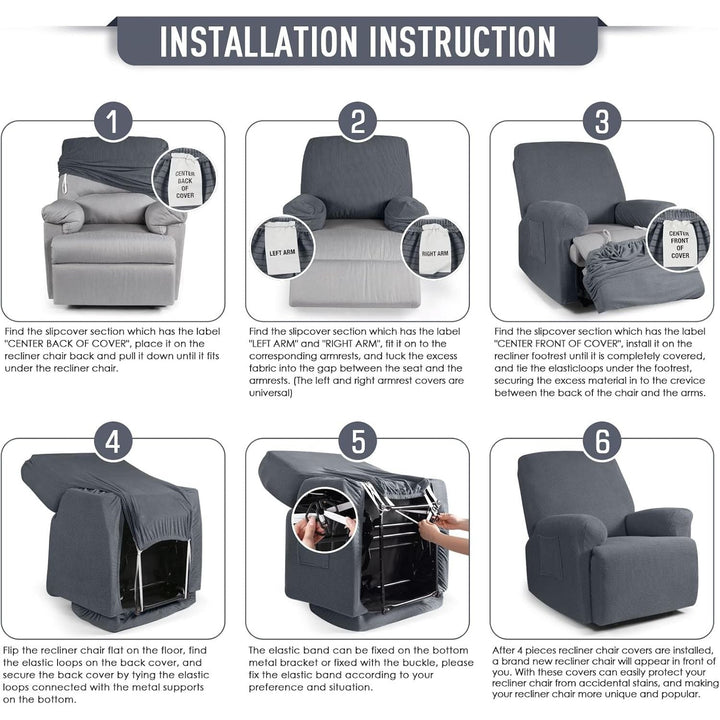 INSTALLATION INSTRUCTION

1

CENTER BACK OF COVER

Find the slipcover section which has the label "CENTER BACK OF COVER", place it on the recliner chair back and pull it down until it fits under the recliner chair.

2

LEFT ARM

RIGHT ARM

Find the slipcover section which has the label "LEFT ARM" and "RIGHT ARM", fit it on to the corresponding armrests, and tuck the excess fabric into the gap between the seat and the armrests. (The left and right armrest covers are universal)

3

CENTER FRONT OF COVER

Find the slipcover section which has the label "CENTER FRONT OF COVER", install it on the recliner footrest until it is completely covered, and tie the elasticloops under the footrest, securing the excess material in to the crevice between the back of the chair and the arms.

4

Flip the recliner chair flat on the floor, find the elastic loops on the back cover, and secure the back cover by tying the elastic loops connected with the metal supports on the bottom.

5

The elastic band can be fixed on the bottom metal bracket or fixed with the buckle, please fix the elastic band according to your preference and situation.

6

After 4 pieces recliner chair covers are installed, a brand new recliner chair will appear in front of you. With these covers can easily protect your recliner chair from accidental stains, and making your recliner chair more unique and popular.