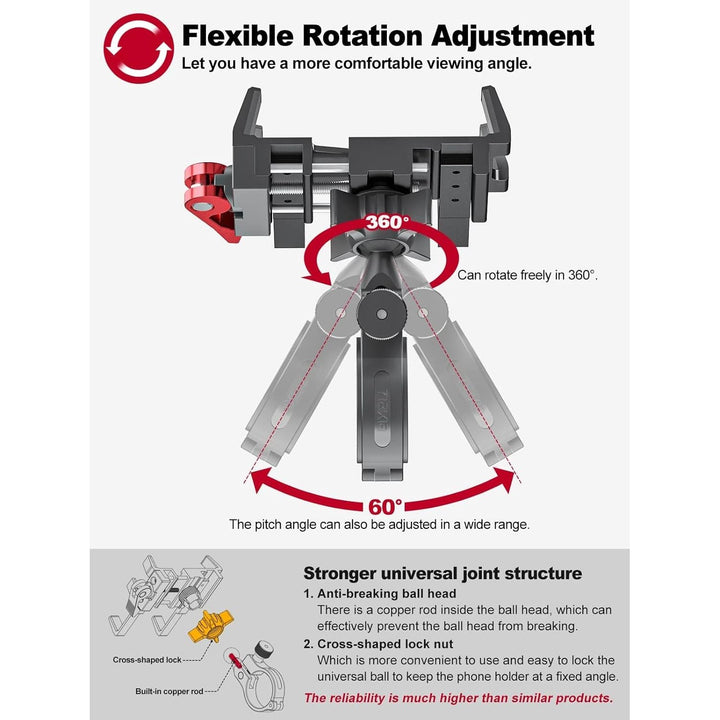 Flexible Rotation Adjustment
Let you have a more comfortable viewing angle.

360°

Can rotate freely in 360°.

60°

The pitch angle can also be adjusted in a wide range.

Cross-shaped lock

Built-in copper rod

Stronger universal joint structure

1. Anti-breaking ball head
There is a copper rod inside the ball head, which can effectively prevent the ball head from breaking.

2. Cross-shaped lock nut
Which is more convenient to use and easy to lock the universal ball to keep the phone holder at a fixed angle.

The reliability is much higher than similar products.