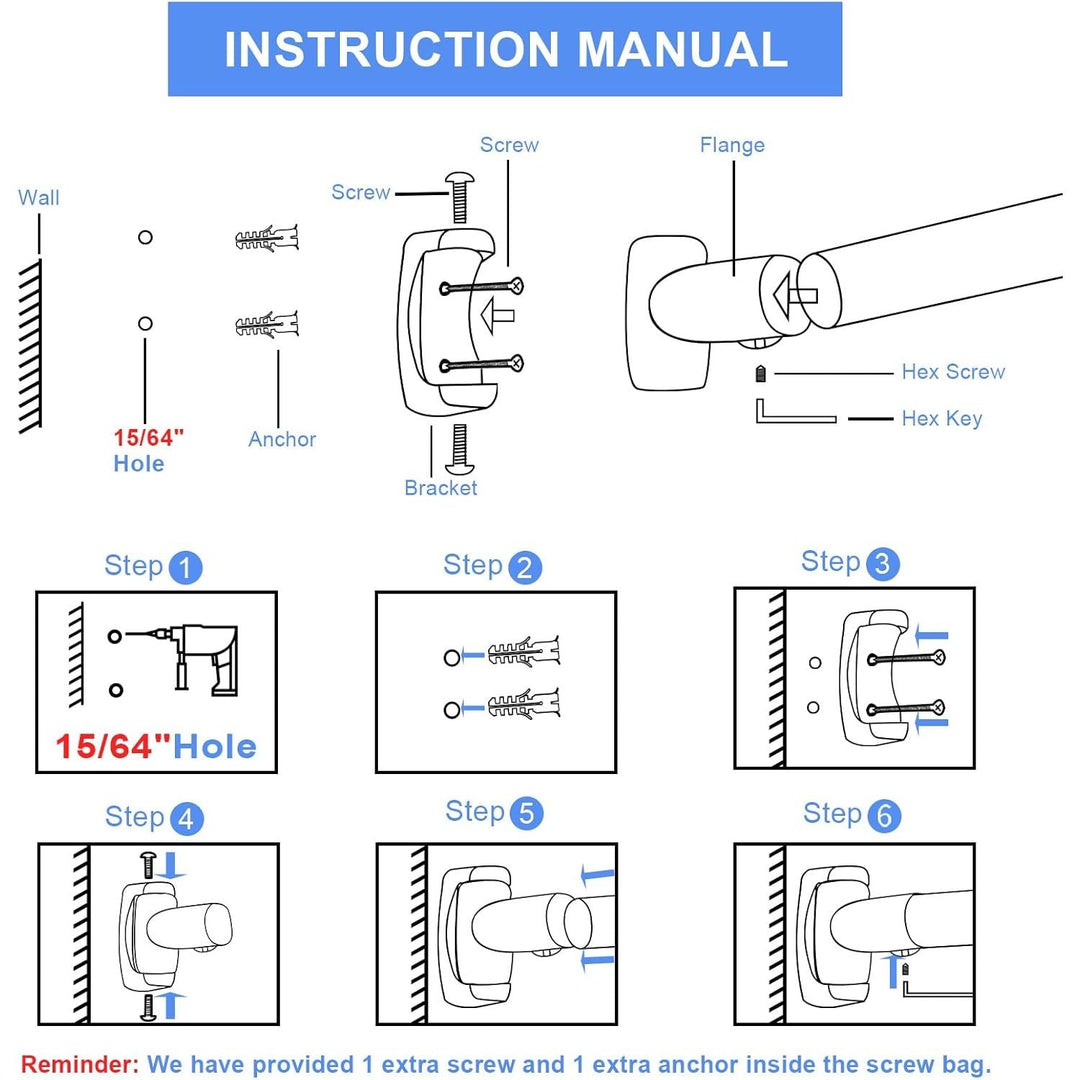 INSTRUCTION MANUAL

Wall

15/64" Hole

Anchor

Screw

Screw

Bracket

Flange

Hex Screw

Hex Key

Step 1

15/64"Hole

Step 2

Step 3

Step 4

Step 5

Step 6

Reminder: We have provided 1 extra screw and 1 extra anchor inside the screw bag.