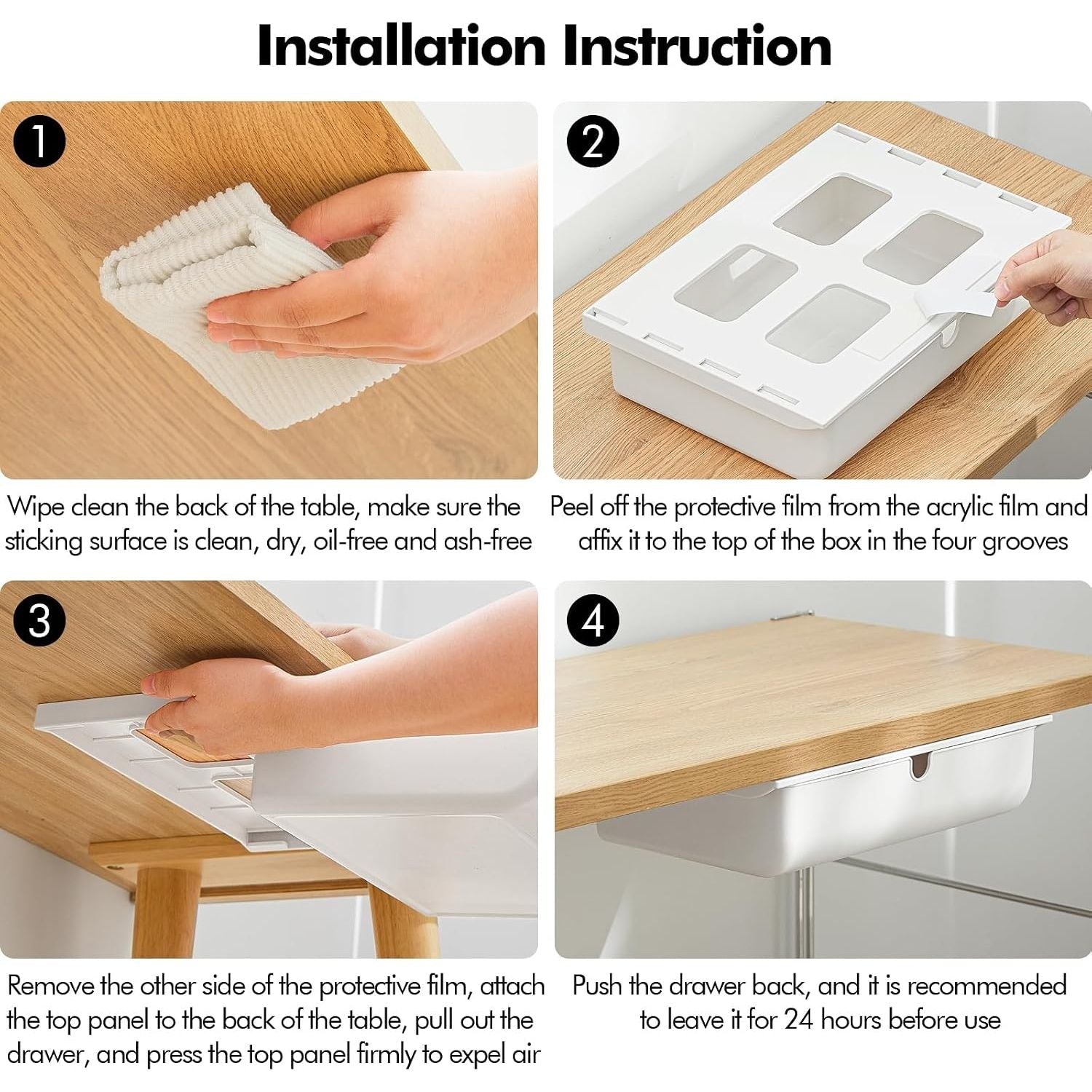 Installation Instruction

1

Wipe clean the back of the table, make sure the sticking surface is clean, dry, oil-free and ash-free

2

Peel off the protective film from the acrylic film and affix it to the top of the box in the four grooves

3

Remove the other side of the protective film, attach the top panel to the back of the table, pull out the drawer, and press the top panel firmly to expel air

4

Push the drawer back, and it is recommended to leave it for 24 hours before use