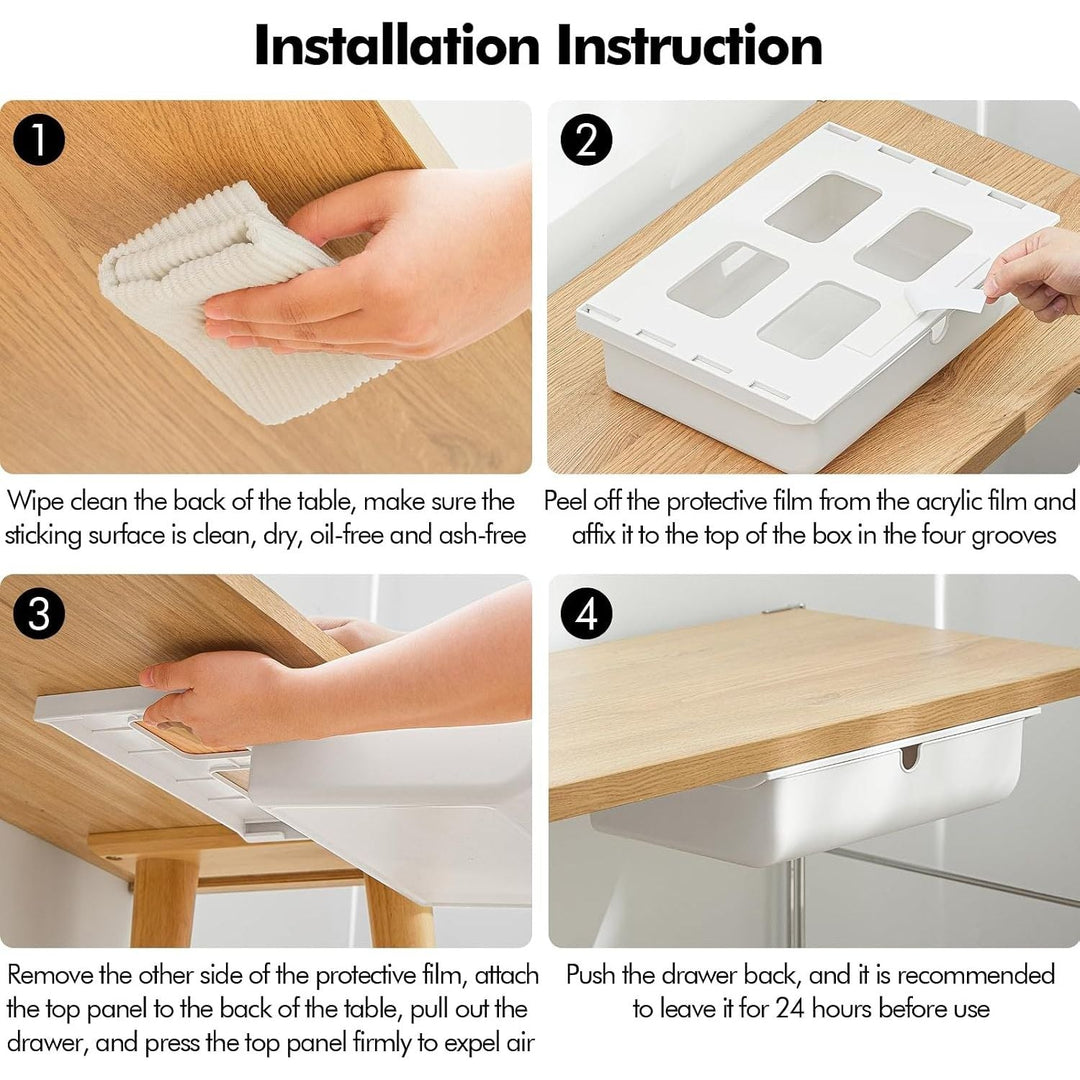 Installation Instruction

1

Wipe clean the back of the table, make sure the sticking surface is clean, dry, oil-free and ash-free

2

Peel off the protective film from the acrylic film and affix it to the top of the box in the four grooves

3

Remove the other side of the protective film, attach the top panel to the back of the table, pull out the drawer, and press the top panel firmly to expel air

4

Push the drawer back, and it is recommended to leave it for 24 hours before use