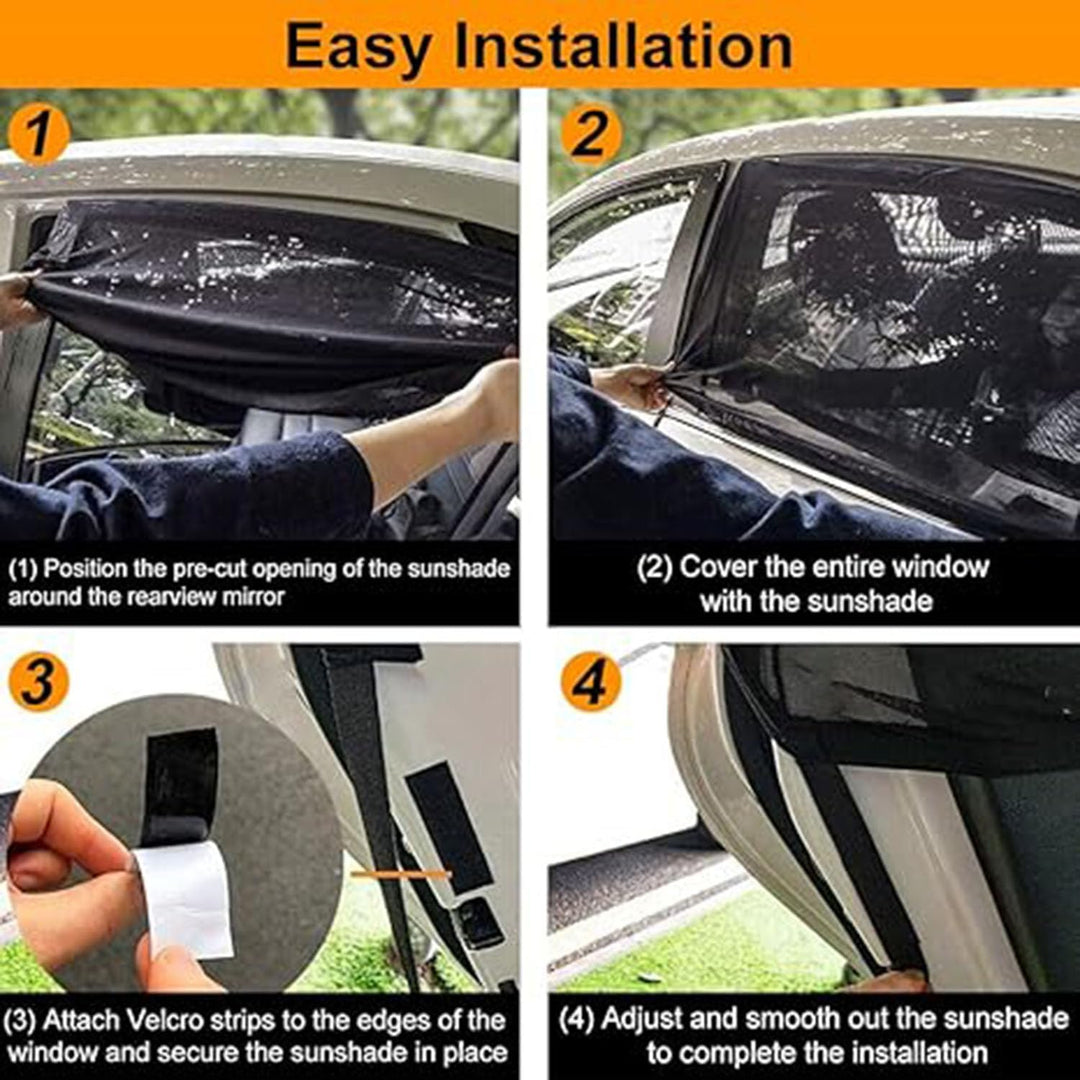 Easy Installation

1

(1) Position the pre-cut opening of the sunshade around the rearview mirror

2

(2) Cover the entire window with the sunshade

3

(3) Attach Velcro strips to the edges of the window and secure the sunshade in place

4

(4) Adjust and smooth out the sunshade to complete the installation