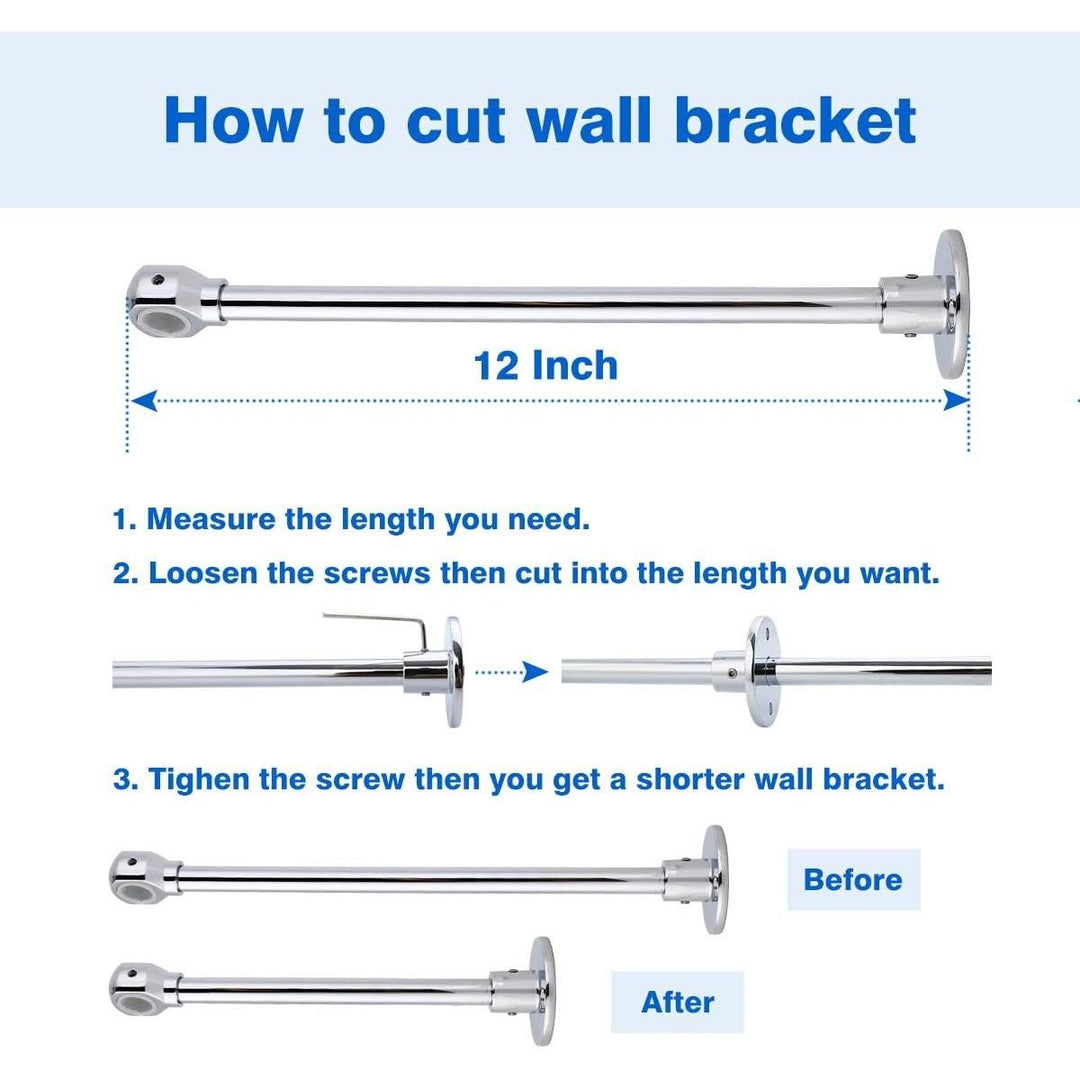 How to cut wall bracket

12 Inch

1. Measure the length you need.

2. Loosen the screws then cut into the length you want.

3. Tighen the screw then you get a shorter wall bracket.

Before

After