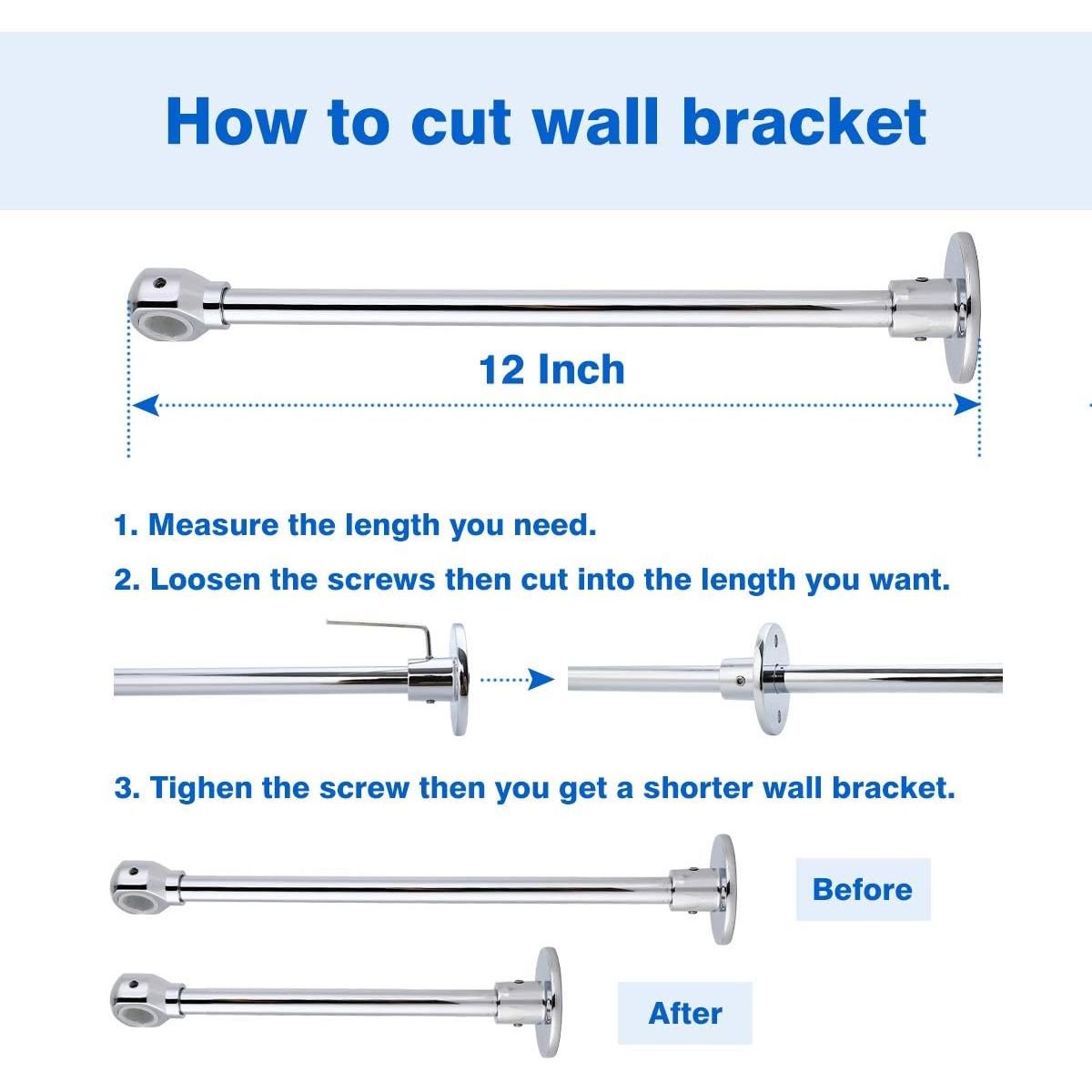 How to cut wall bracket

12 Inch

1. Measure the length you need.

2. Loosen the screws then cut into the length you want.

3. Tighen the screw then you get a shorter wall bracket.

Before

After