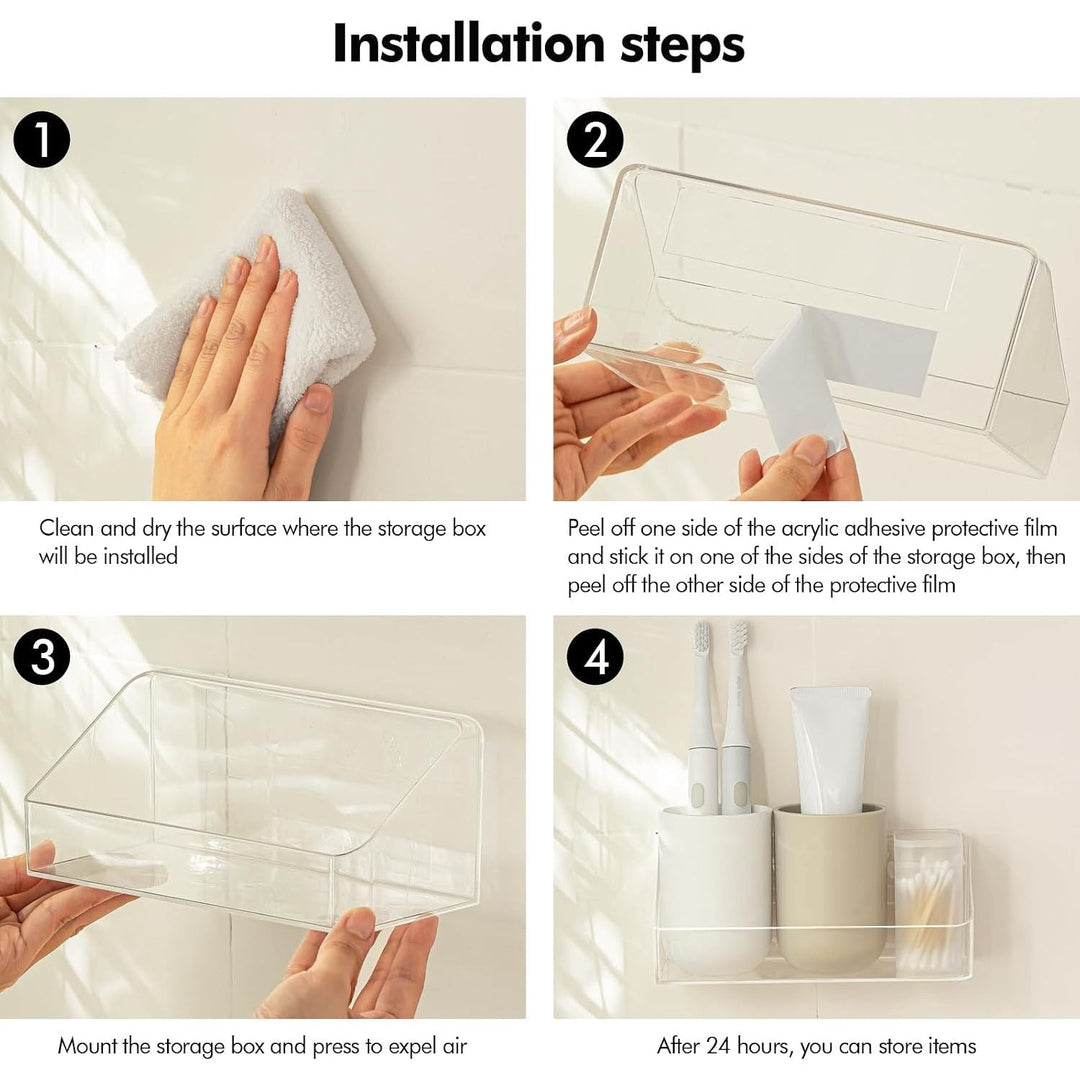 Installation steps

1

Clean and dry the surface where the storage box will be installed

2

Peel off one side of the acrylic adhesive protective film and stick it on one of the sides of the storage box, then peel off the other side of the protective film

3

Mount the storage box and press to expel air

4

After 24 hours, you can store items