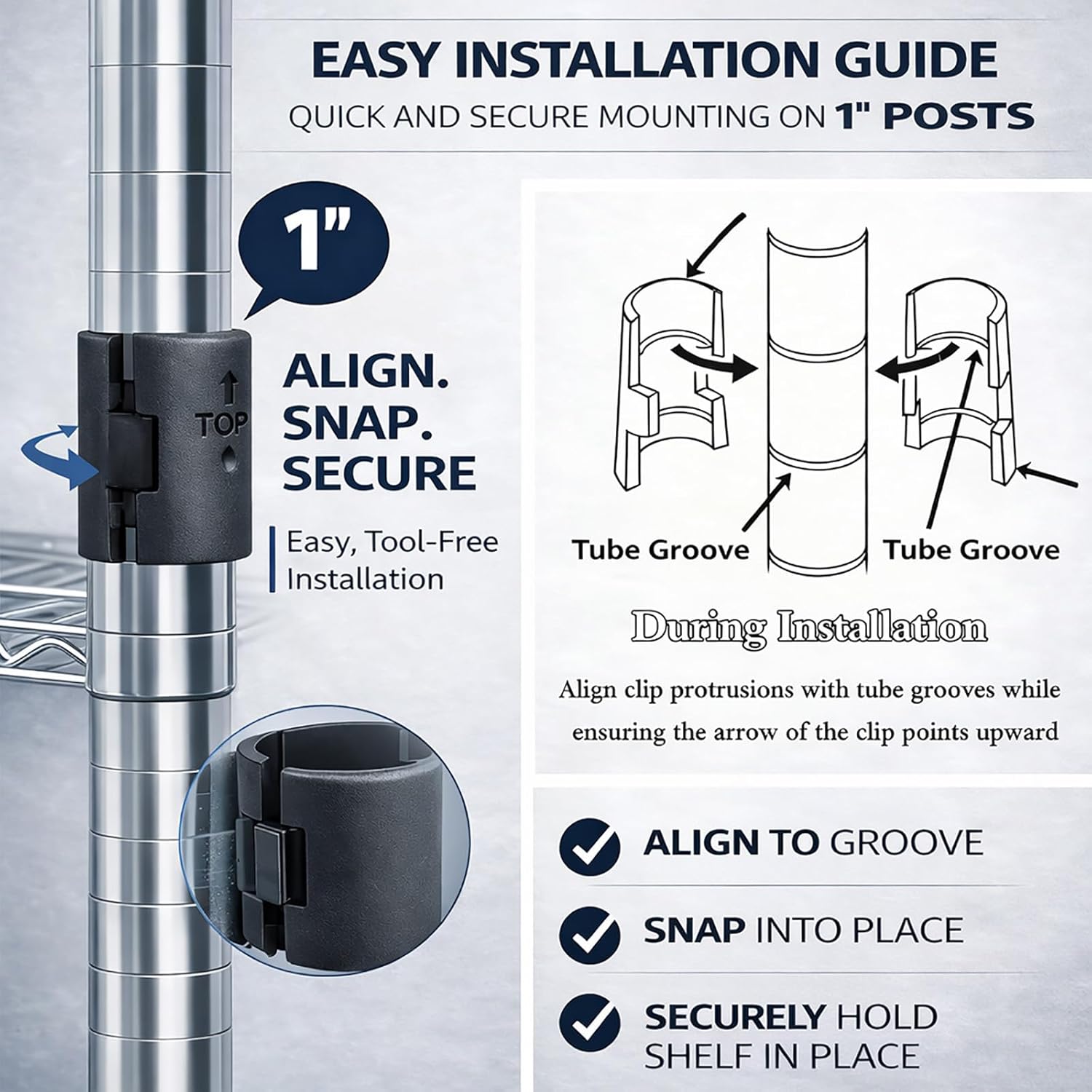 EASY INSTALLATION GUIDE
QUICK AND SECURE MOUNTING ON 1" POSTS

1"

TOP

ALIGN.
SNAP.
SECURE

Easy, Tool-Free Installation

Tube Groove

Tube Groove

During Installation

Align clip protrusions with tube grooves while ensuring the arrow of the clip points upward

ALIGN TO GROOVE

SNAP INTO PLACE

SECURELY HOLD SHELF IN PLACE