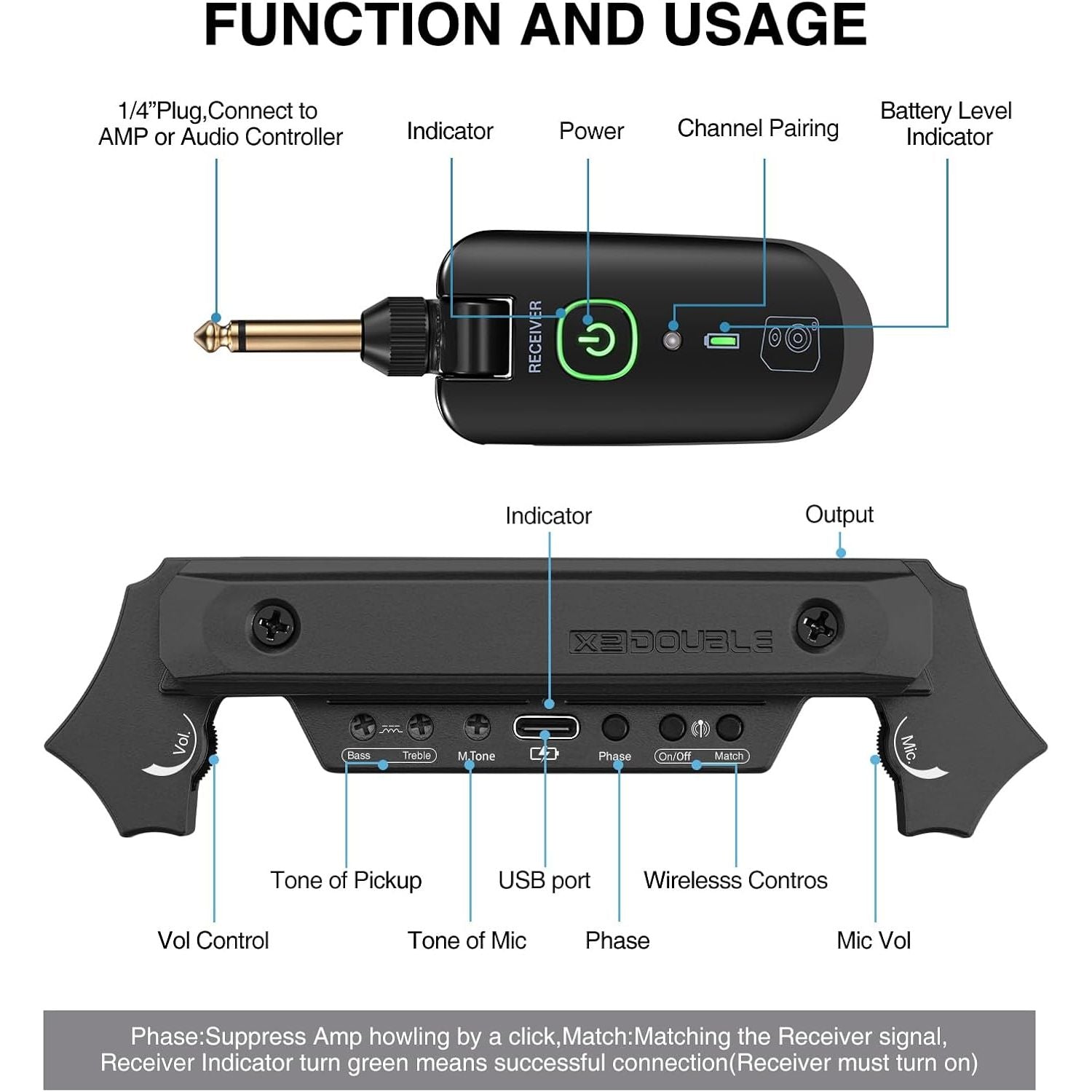 FUNCTION AND USAGE

1/4”Plug,Connect to AMP or Audio Controller

Indicator

Power

Channel Pairing

Battery Level Indicator

RECEIVER

Indicator

Output

X2DOUBLE

Vol.

Bass

Treble

M.Tone

Phase

On/Off

Match

Mic.

Tone of Pickup

USB port

Wirelesss Contros

Vol Control

Tone of Mic

Phase

Mic Vol

Phase:Suppress Amp howling by a click,Match:Matching the Receiver signal, Receiver Indicator turn green means successful connection(Receiver must turn on)