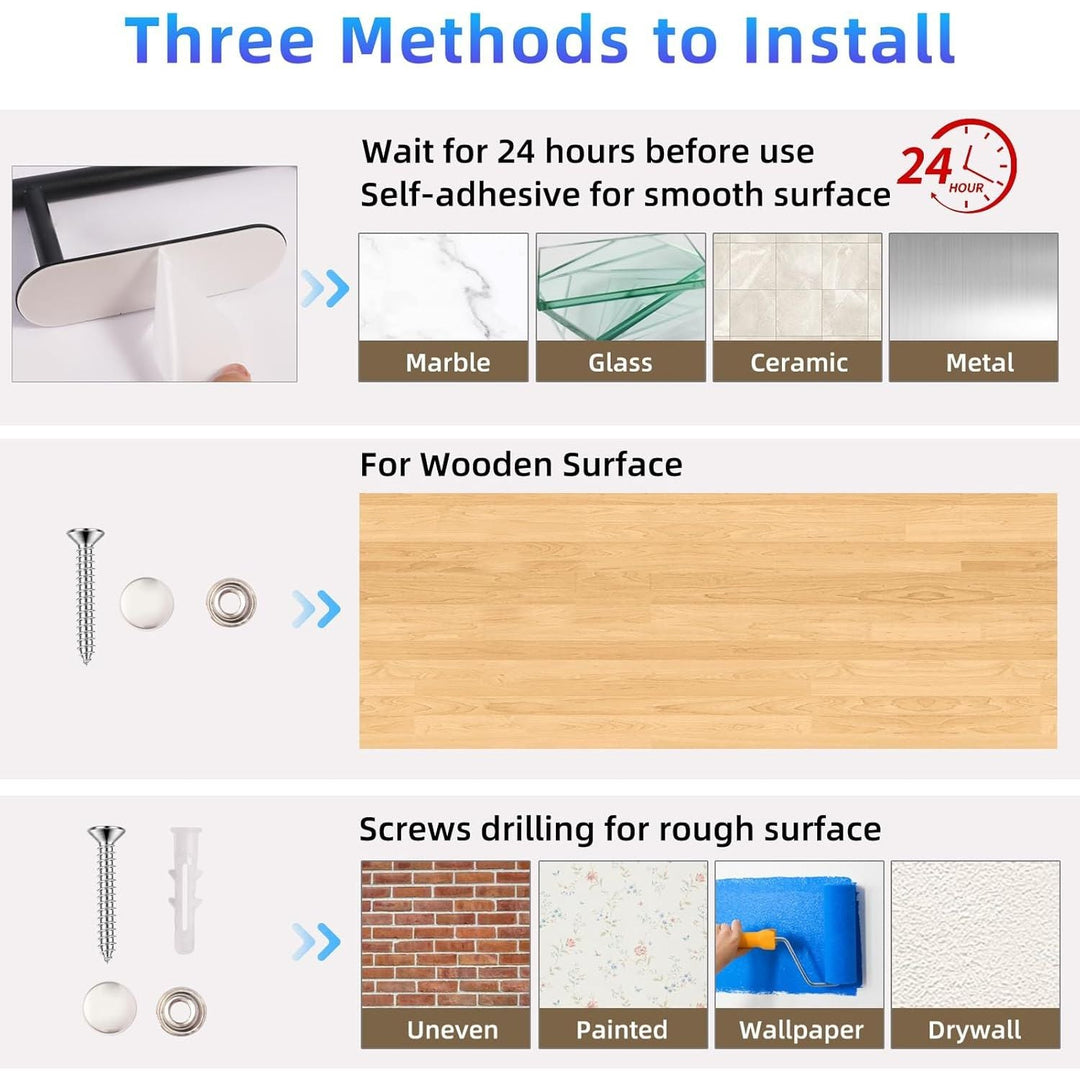 Three Methods to Install

Wait for 24 hours before use
Self-adhesive for smooth surface

24 HOUR

Marble
Glass
Ceramic
Metal

For Wooden Surface

Screws drilling for rough surface

Uneven
Painted
Wallpaper
Drywall