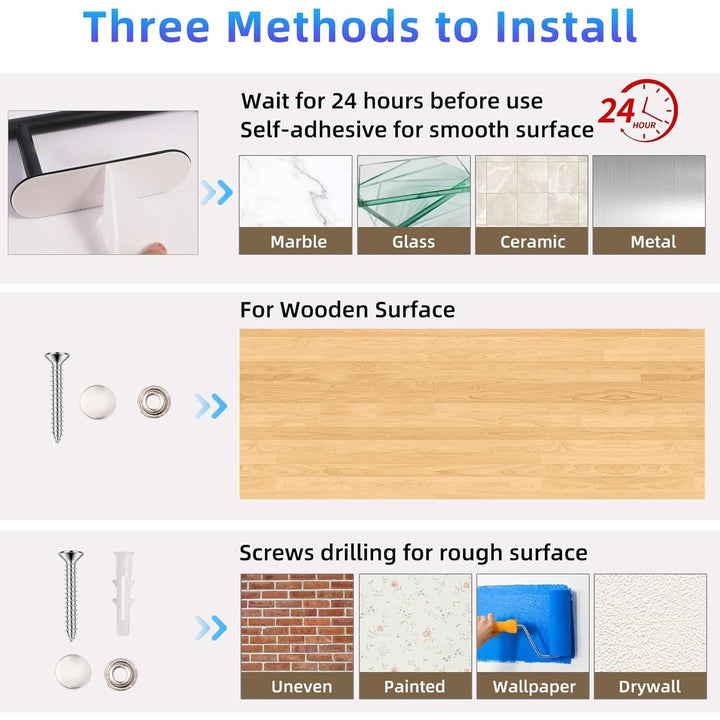 Three Methods to Install

Wait for 24 hours before use
Self-adhesive for smooth surface

24 HOUR

Marble
Glass
Ceramic
Metal

For Wooden Surface

Screws drilling for rough surface

Uneven
Painted
Wallpaper
Drywall