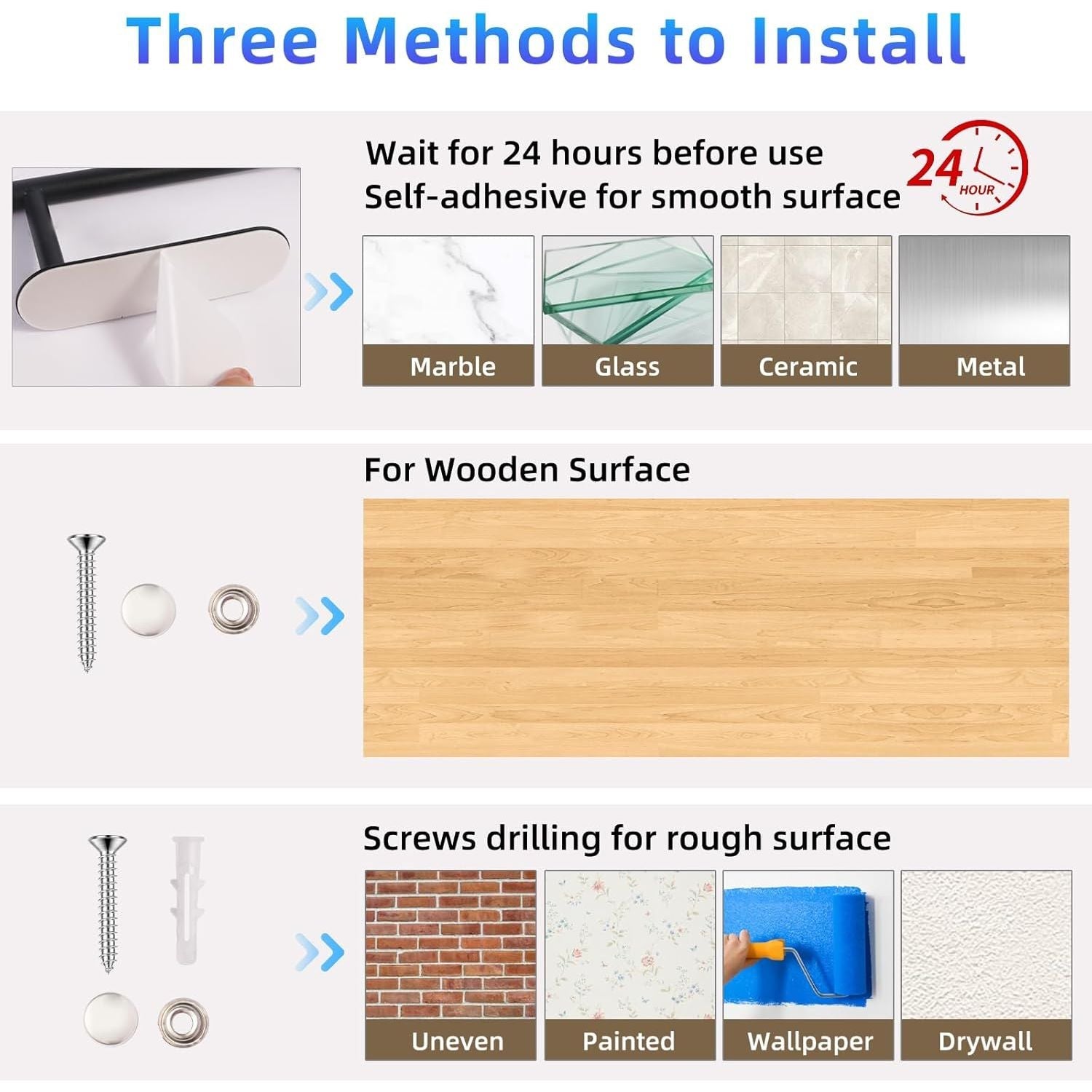 Three Methods to Install

Wait for 24 hours before use
Self-adhesive for smooth surface

24 HOUR

Marble
Glass
Ceramic
Metal

For Wooden Surface

Screws drilling for rough surface

Uneven
Painted
Wallpaper
Drywall