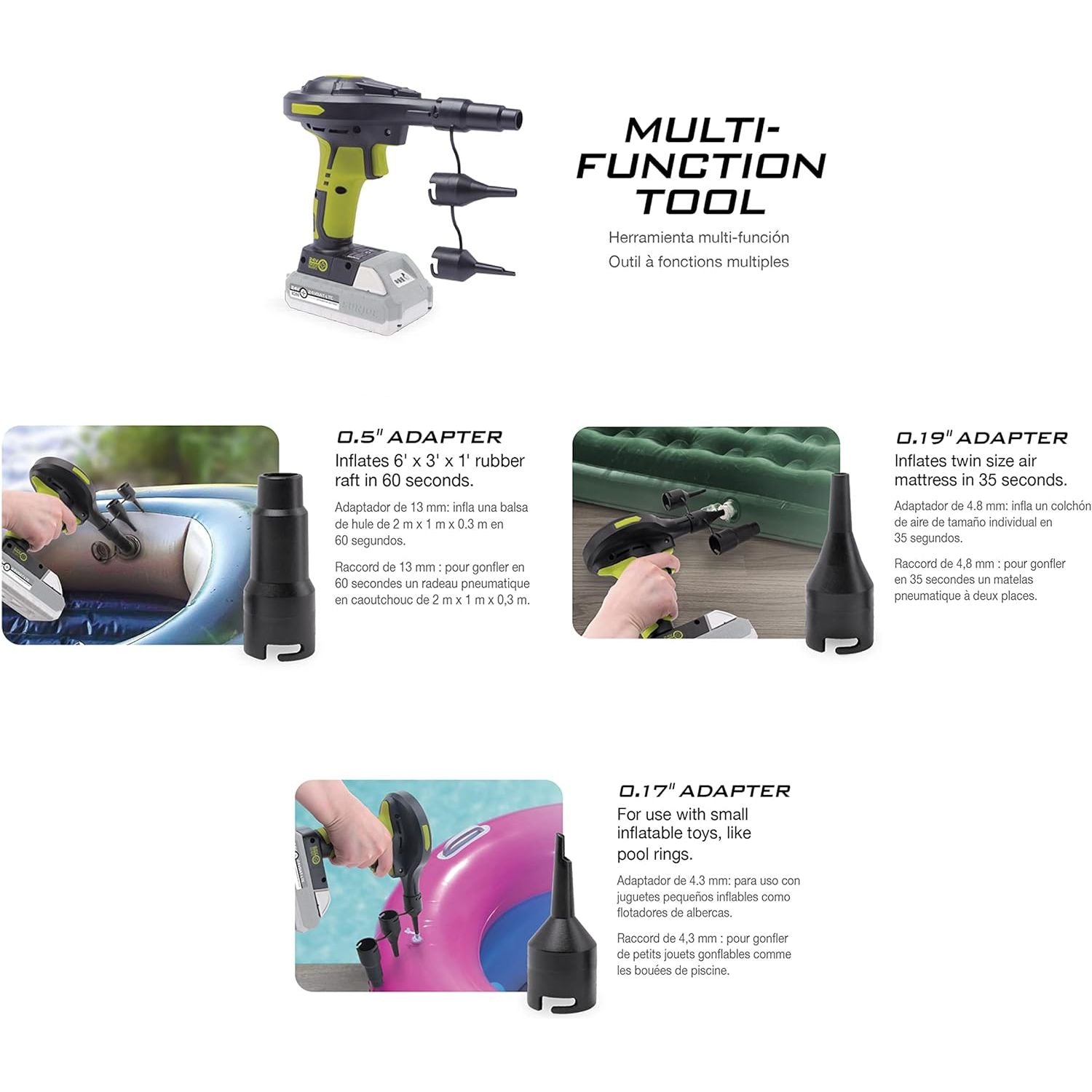 MULTI-FUNCTION TOOL
Herramienta multi-función
Outil à fonctions multiples

0.5" ADAPTER
Inflates 6' x 3' x 1' rubber raft in 60 seconds.

Adaptador de 13 mm: infla una balsa de hule de 2 m x 1 m x 0.3 m en 60 segundos.

Raccord de 13 mm : pour gonfler en 60 secondes un radeau pneumatique en caoutchouc de 2 m x 1 m x 0,3 m.

0.19" ADAPTER
Inflates twin size air mattress in 35 seconds.

Adaptador de 4.8 mm: infla un colchón de aire de tamaño individual en 35 segundos.

Raccord de 4,8 mm : pour gonfler en 35 secondes un matelas pneumatique à deux places.

0.17" ADAPTER
For use with small inflatable toys, like pool rings.

Adaptador de 4.3 mm: para uso con juguetes pequeños inflables como flotadores de albercas.

Raccord de 4,3 mm : pour gonfler de petits jouets gonflables comme les bouées de piscine.