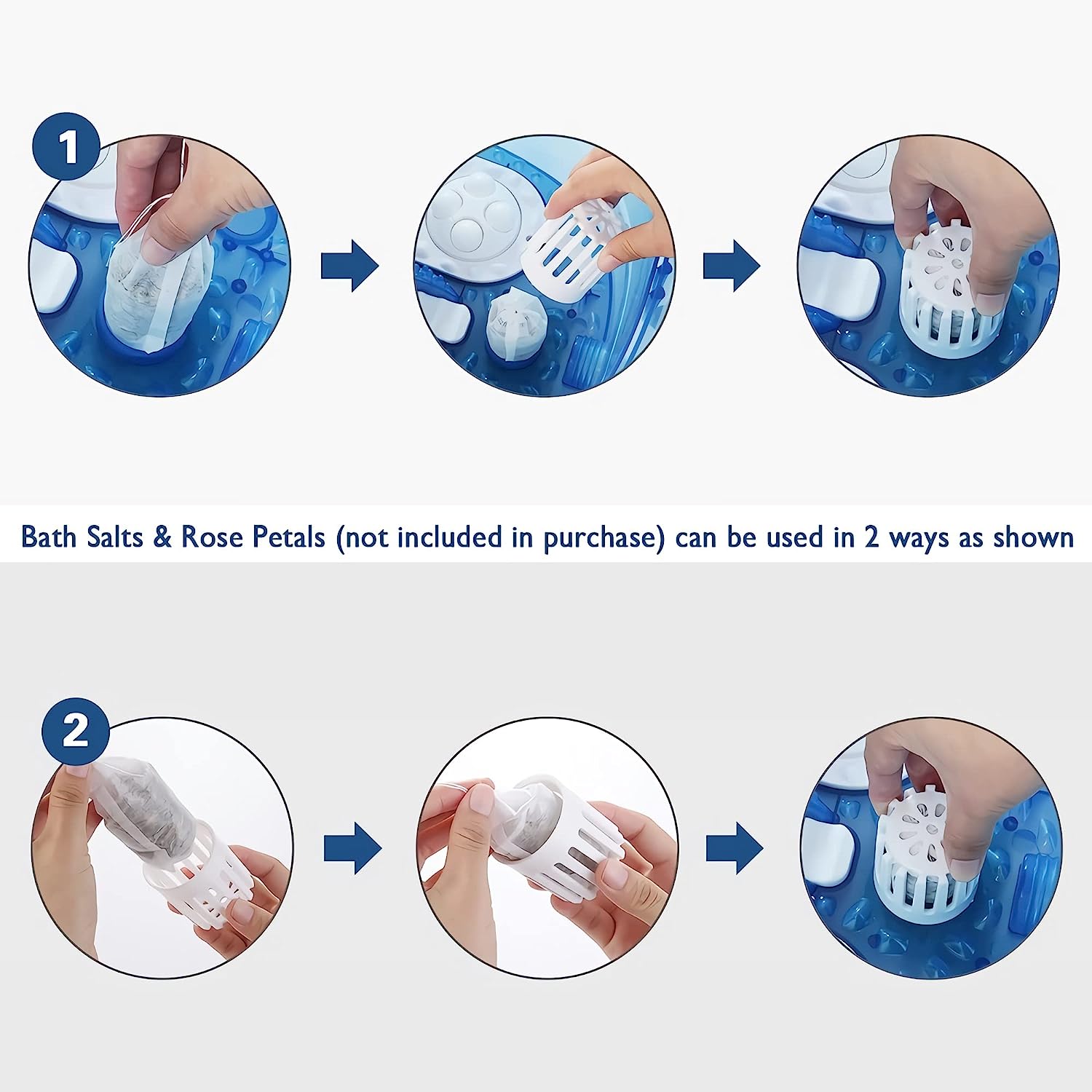 1

Bath Salts & Rose Petals (not included in purchase) can be used in 2 ways as shown

2